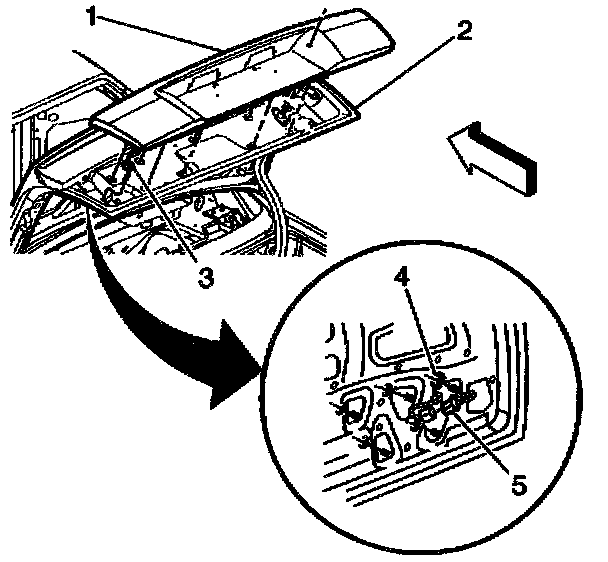 1
2
3
4
5