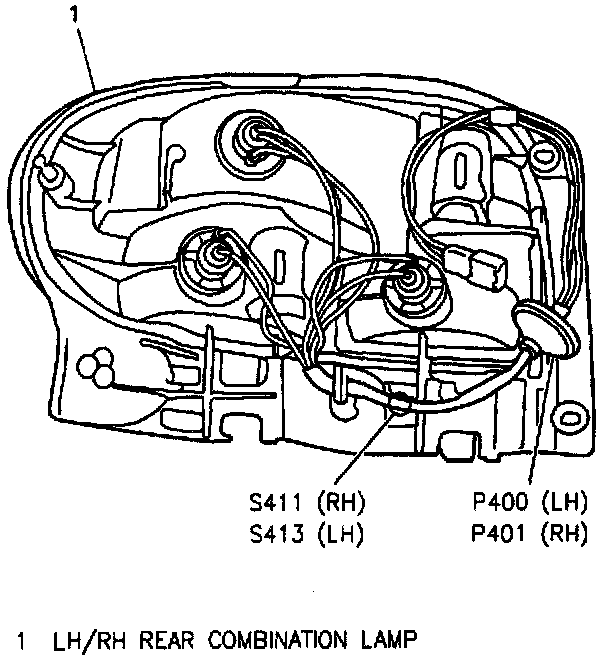 1

S411 (RH)
S413 (LH)

P400 (LH)
P401 (RH)

1 LH/RH REAR COMBINATION LAMP