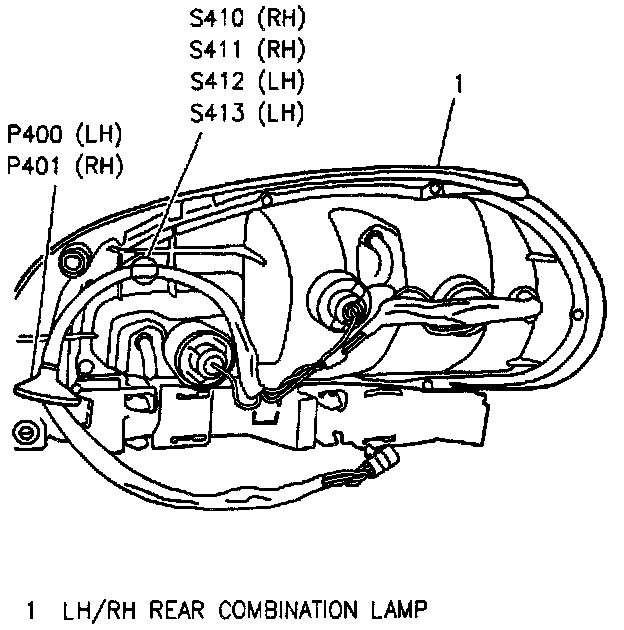 S410 (RH)
S411 (RH)
S412 (LH)
S413 (LH)

1

P400 (LH)
P401 (RH)

1 LH/RH REAR COMBINATION LAMP