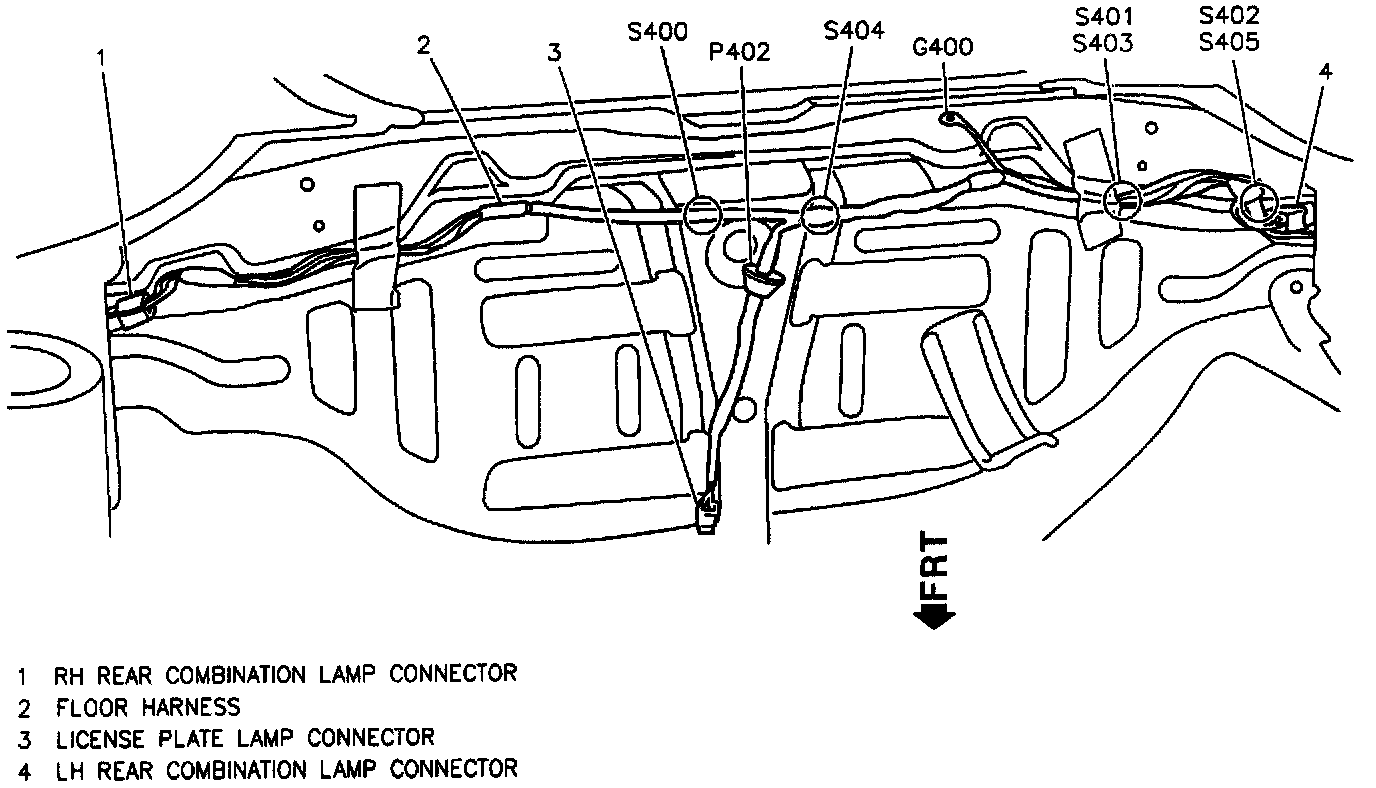 1
2
3
S400
P402
S404
G400
S401
S403
S402
S405
4

FRT

1 RH REAR COMBINATION LAMP CONNECTOR
2 FLOOR HARNESS
3 LICENSE PLATE LAMP CONNECTOR
4 LH REAR COMBINATION LAMP CONNECTOR