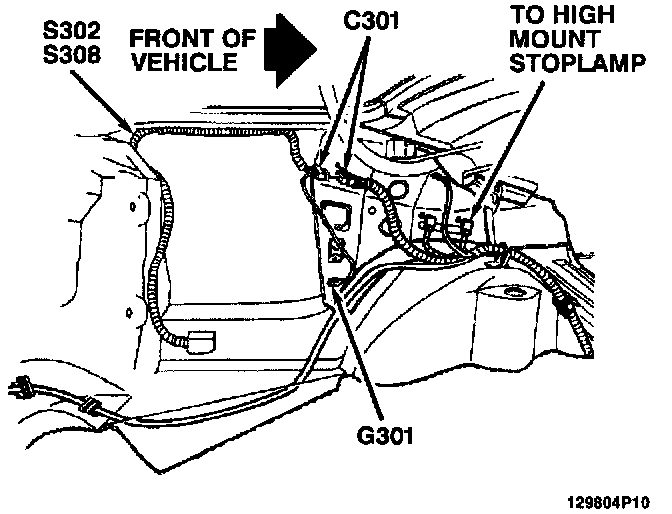 S302
S308

FRONT OF
VEHICLE

C301

TO HIGH
MOUNT
STOPLAMP

G301

129804P10