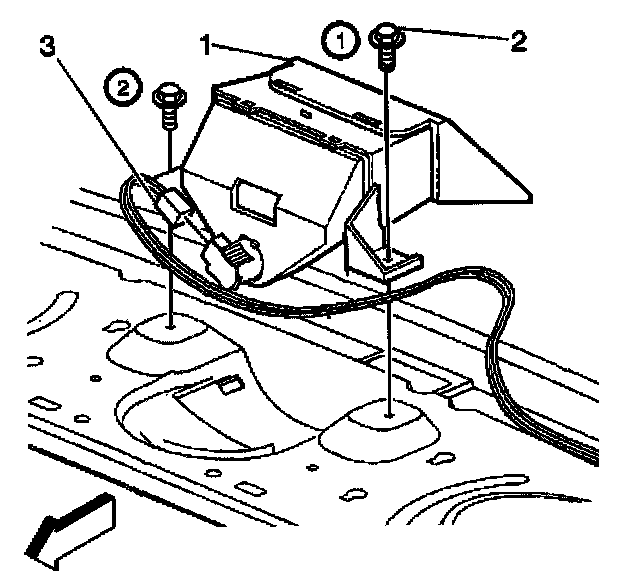 3
1
1
2
2