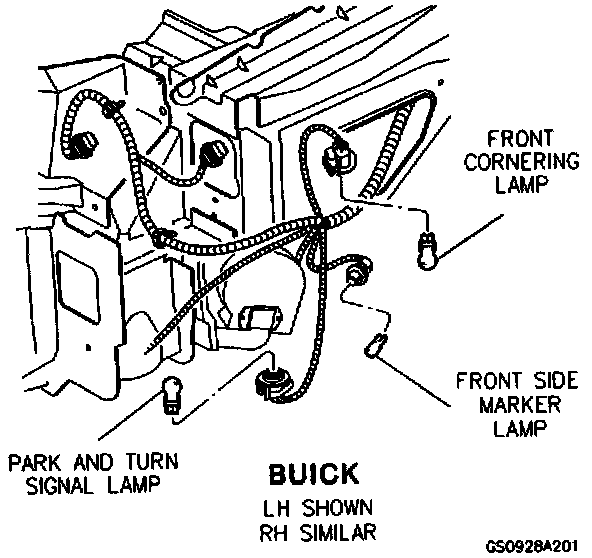 FRONT CORNERING LAMP

FRONT SIDE MARKER LAMP

PARK AND TURN SIGNAL LAMP

BUICK
LH SHOWN
RH SIMILAR

GS0928A201