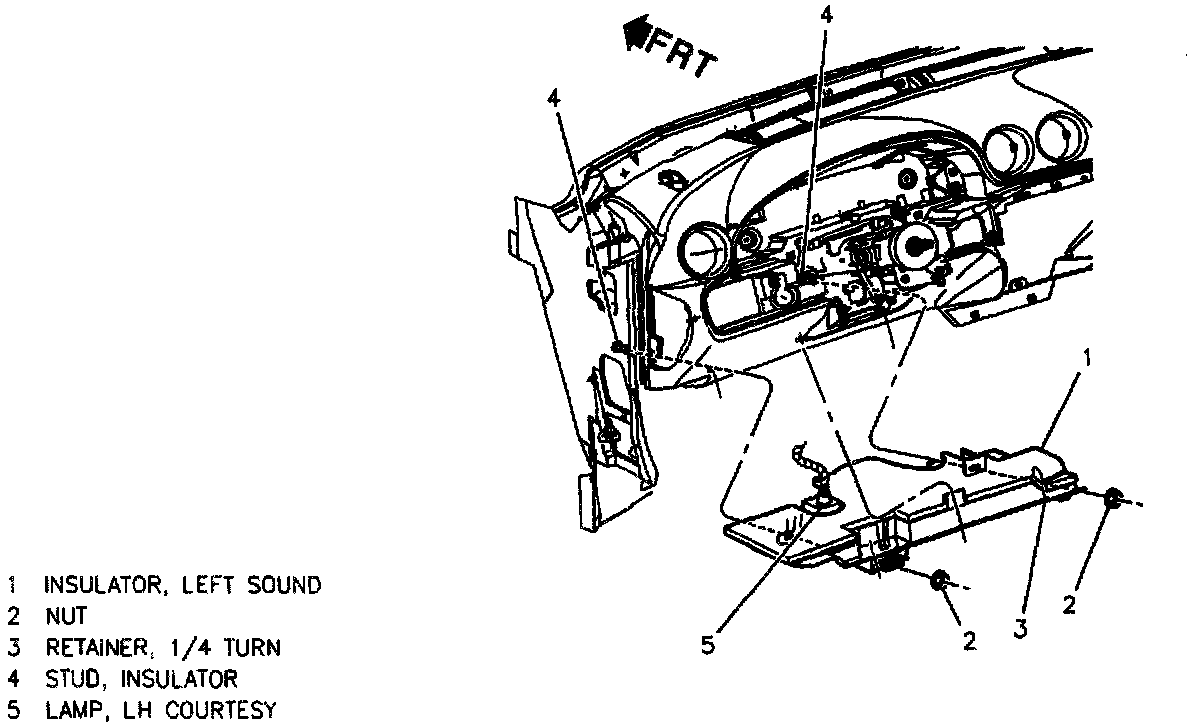 FRT

4

4

1

5

2

3

2

1 INSULATOR, LEFT SOUND
2 NUT
3 RETAINER, 1/4 TURN
4 STUD, INSULATOR
5 LAMP, LH COURTESY