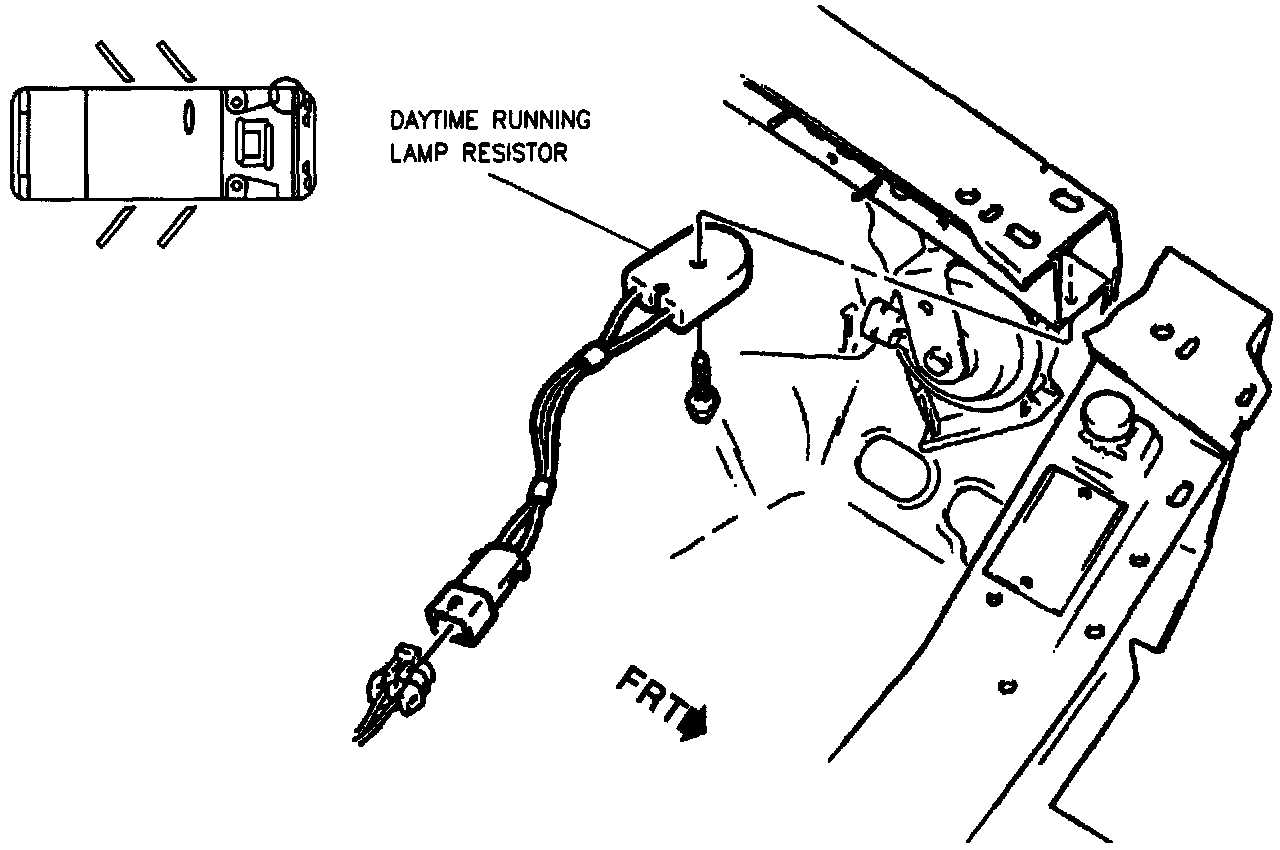 DAYTIME RUNNING LAMP RESISTOR

FRT