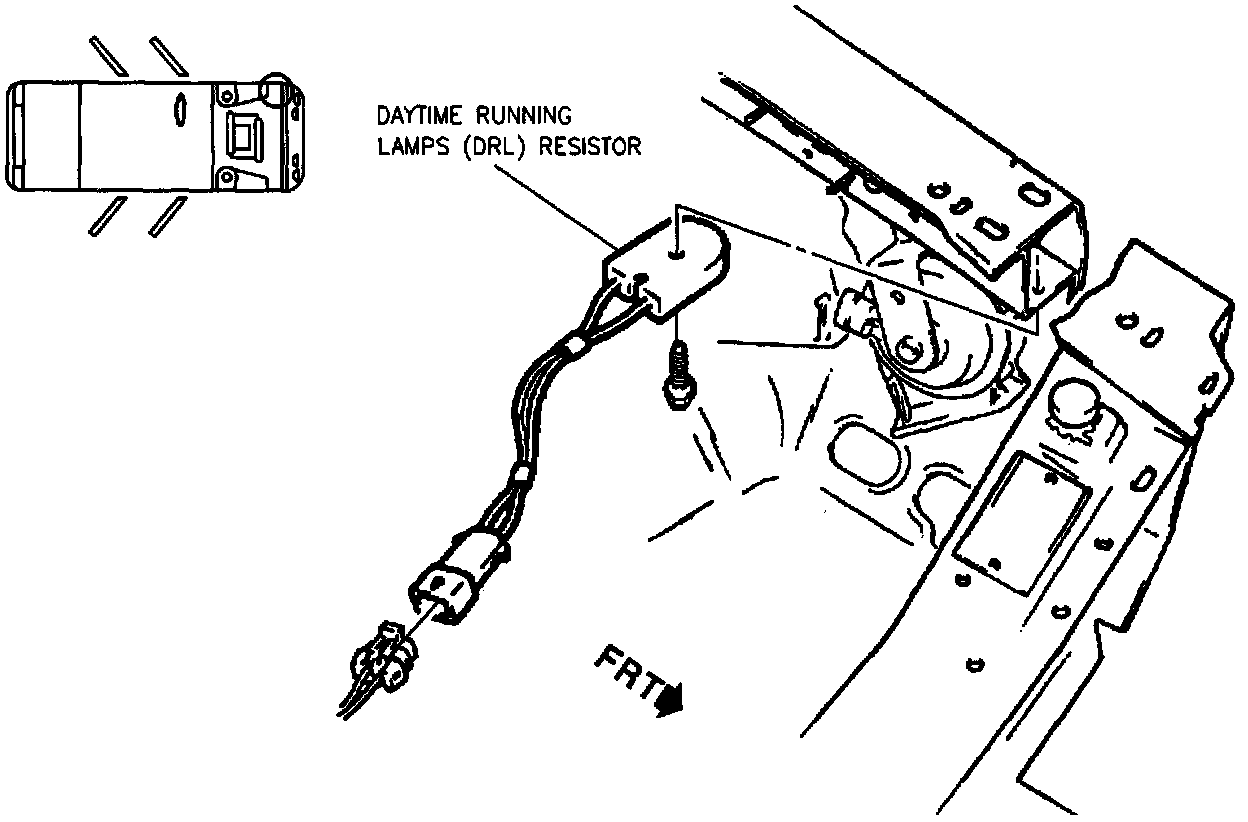 DAYTIME RUNNING LAMPS (DRL) RESISTOR

FRT