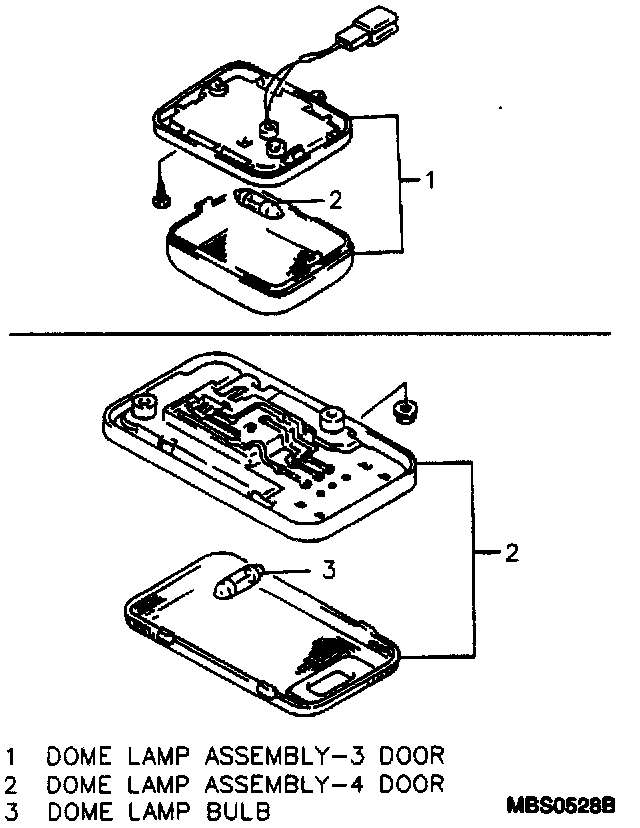 1

2

2

3

1 DOME LAMP ASSEMBLY-3 DOOR
2 DOME LAMP ASSEMBLY-4 DOOR
3 DOME LAMP BULB

MBS0528B