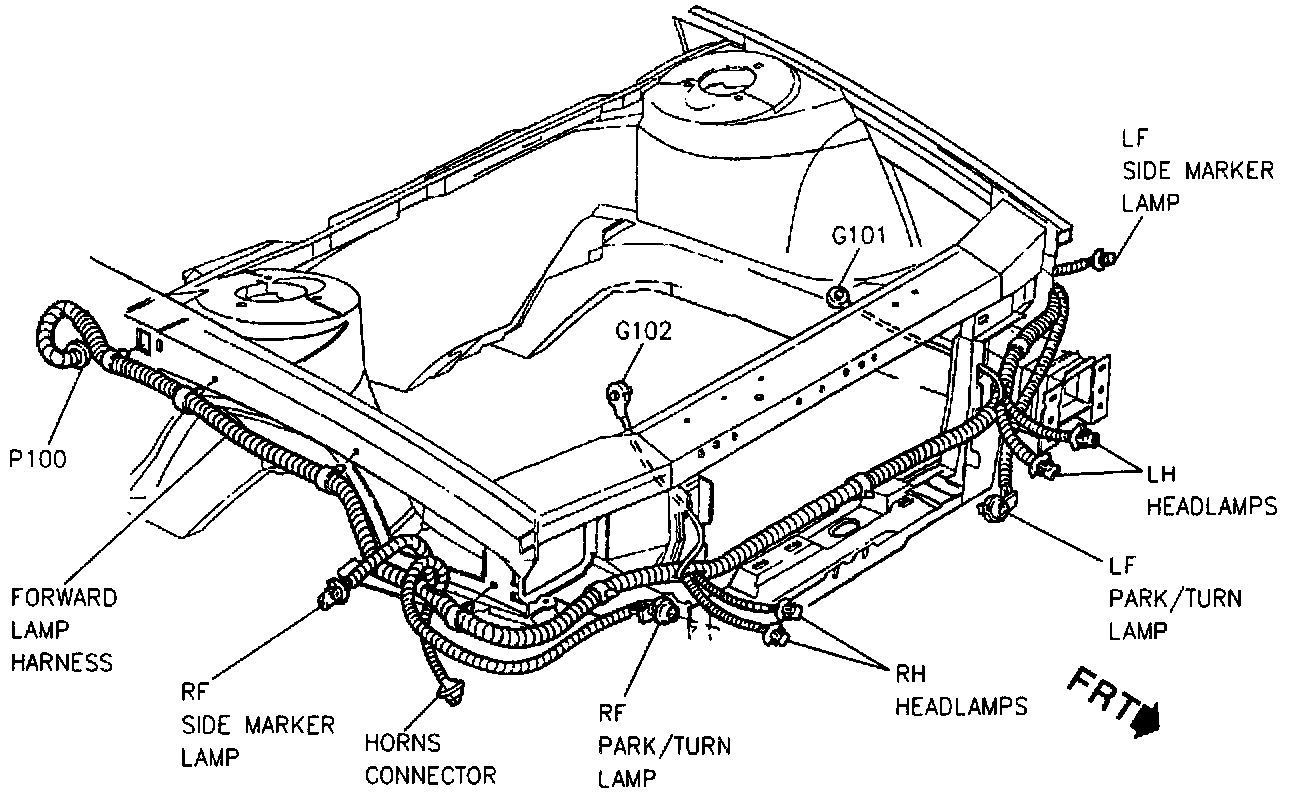 LF SIDE MARKER LAMP

G101

G102

P100

LH HEADLAMPS

LF PARK/TURN LAMP

FORWARD LAMP HARNESS

RF SIDE MARKER LAMP

HORNS CONNECTOR

RF PARK/TURN LAMP

RH HEADLAMPS

FRT