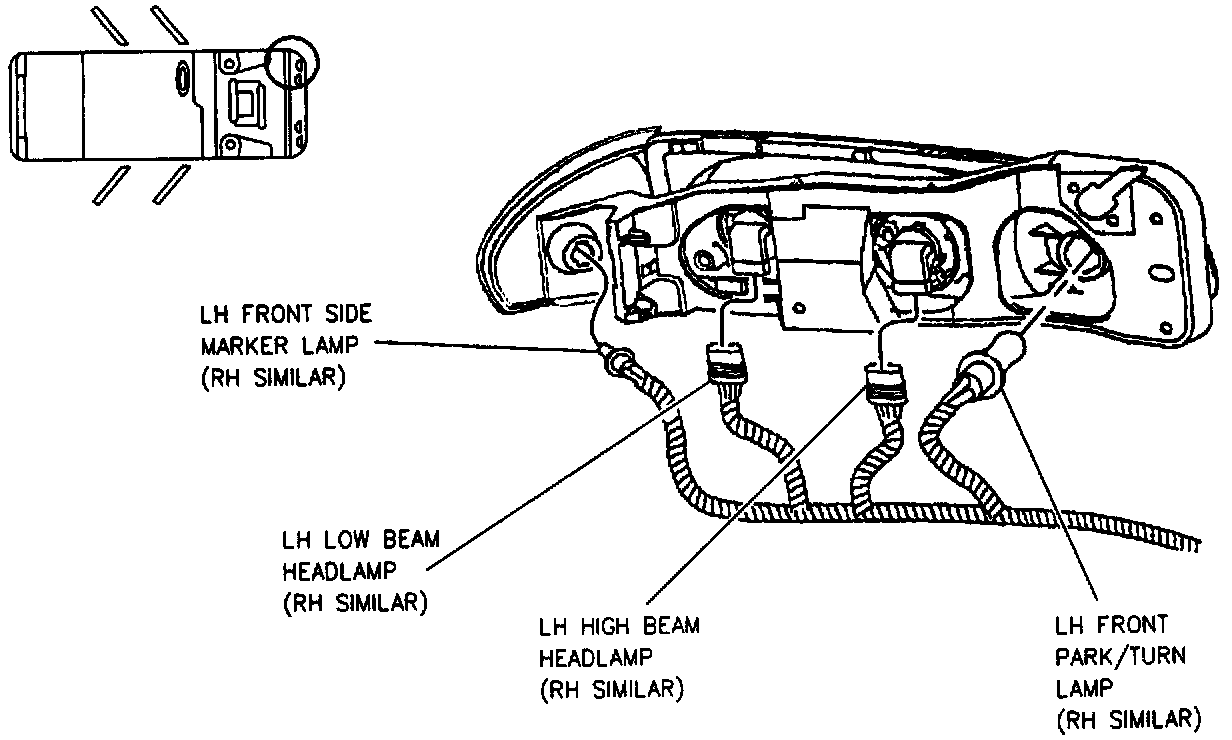 LH FRONT SIDE MARKER LAMP (RH SIMILAR)

LH LOW BEAM HEADLAMP (RH SIMILAR)

LH HIGH BEAM HEADLAMP (RH SIMILAR)

LH FRONT PARK/TURN LAMP (RH SIMILAR)