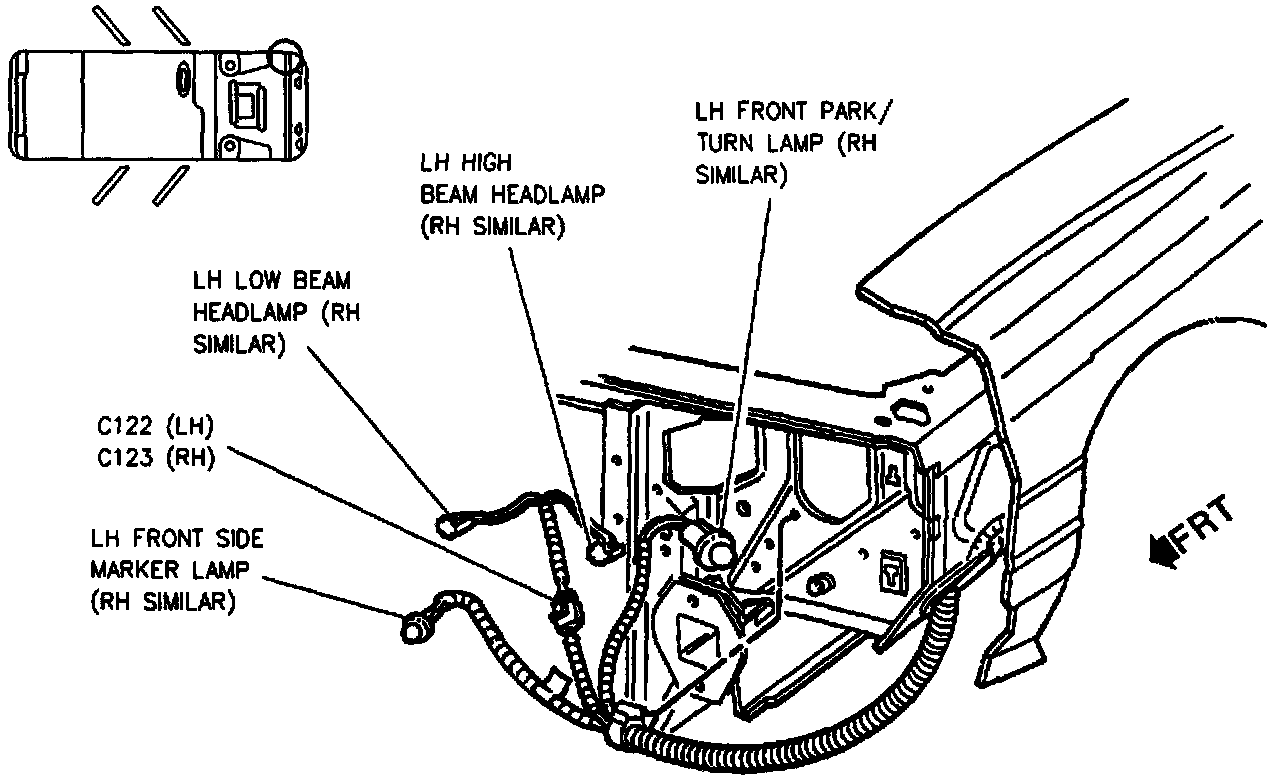 LH FRONT PARK/ TURN LAMP (RH SIMILAR)

LH HIGH BEAM HEADLAMP (RH SIMILAR)

LH LOW BEAM HEADLAMP (RH SIMILAR)

C122 (LH)
C123 (RH)

LH FRONT SIDE MARKER LAMP (RH SIMILAR)

FRT