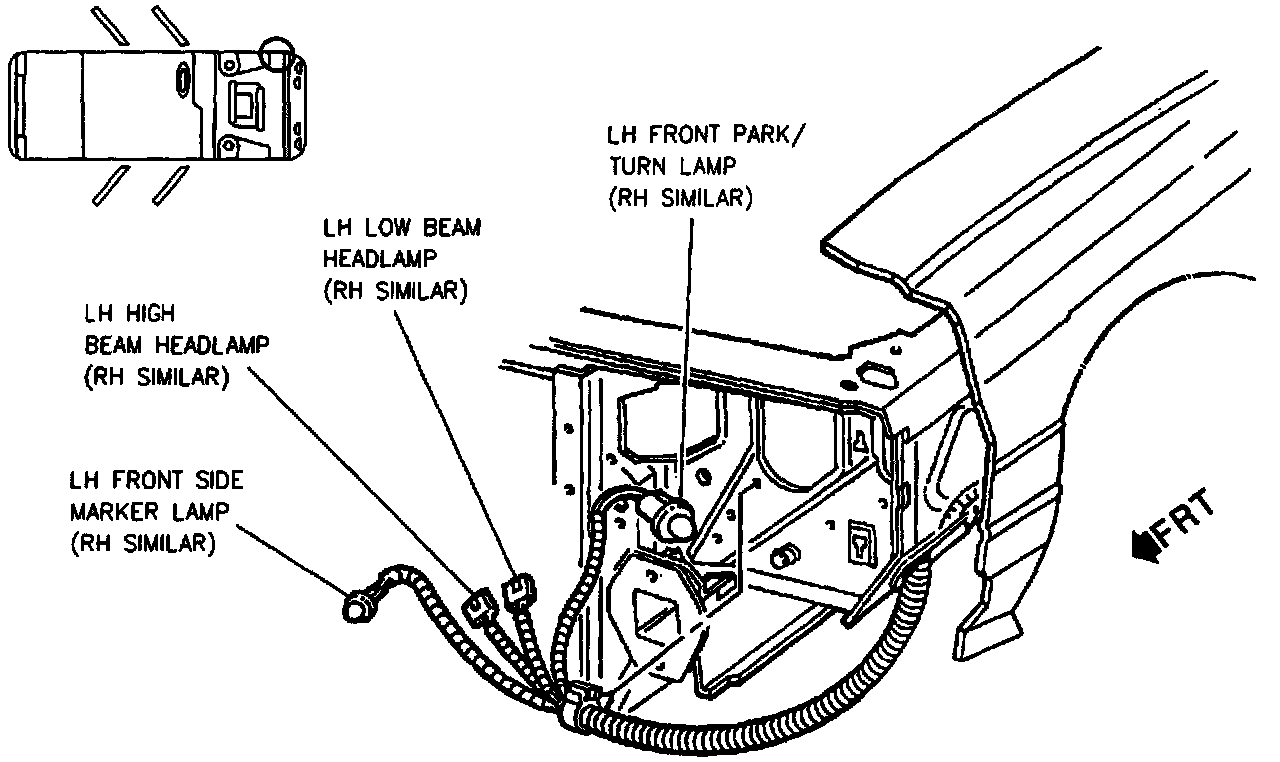 LH FRONT PARK/
TURN LAMP
(RH SIMILAR)

LH LOW BEAM
HEADLAMP
(RH SIMILAR)

LH HIGH
BEAM HEADLAMP
(RH SIMILAR)

LH FRONT SIDE
MARKER LAMP
(RH SIMILAR)

FRT