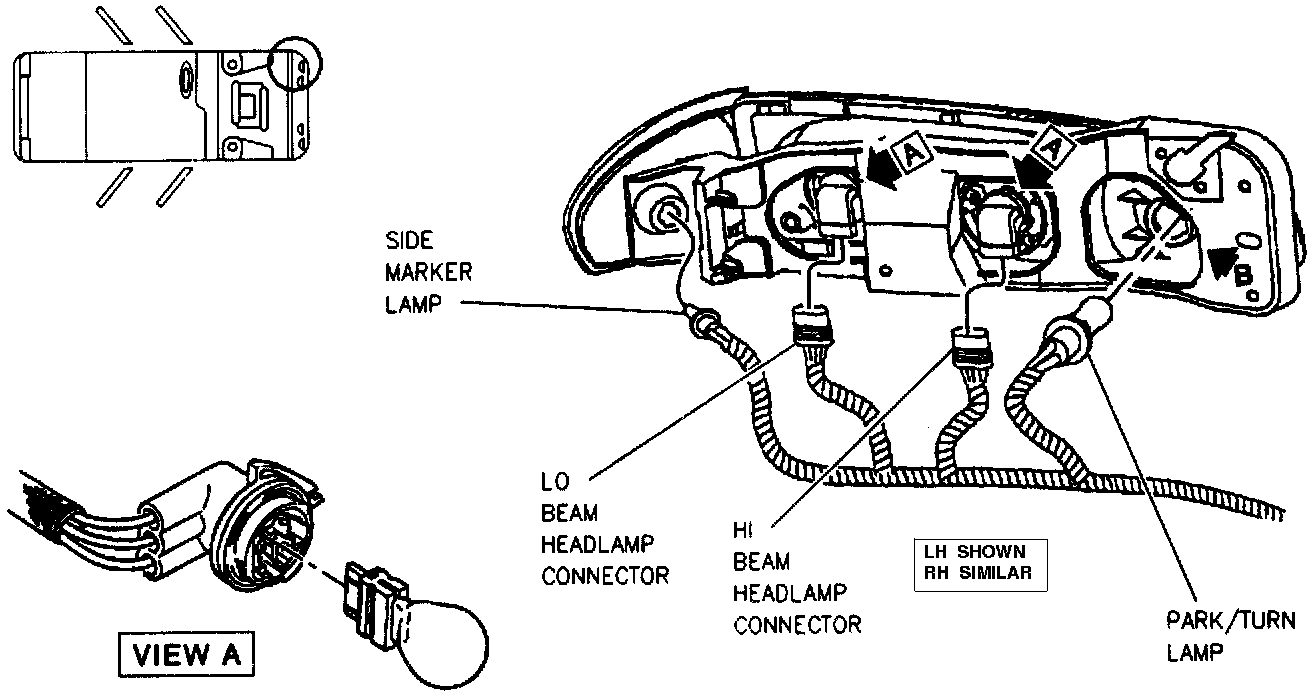 A

A

B

SIDE MARKER LAMP

LO BEAM HEADLAMP CONNECTOR

HI BEAM HEADLAMP CONNECTOR

LH SHOWN
RH SIMILAR

PARK/TURN LAMP

VIEW A