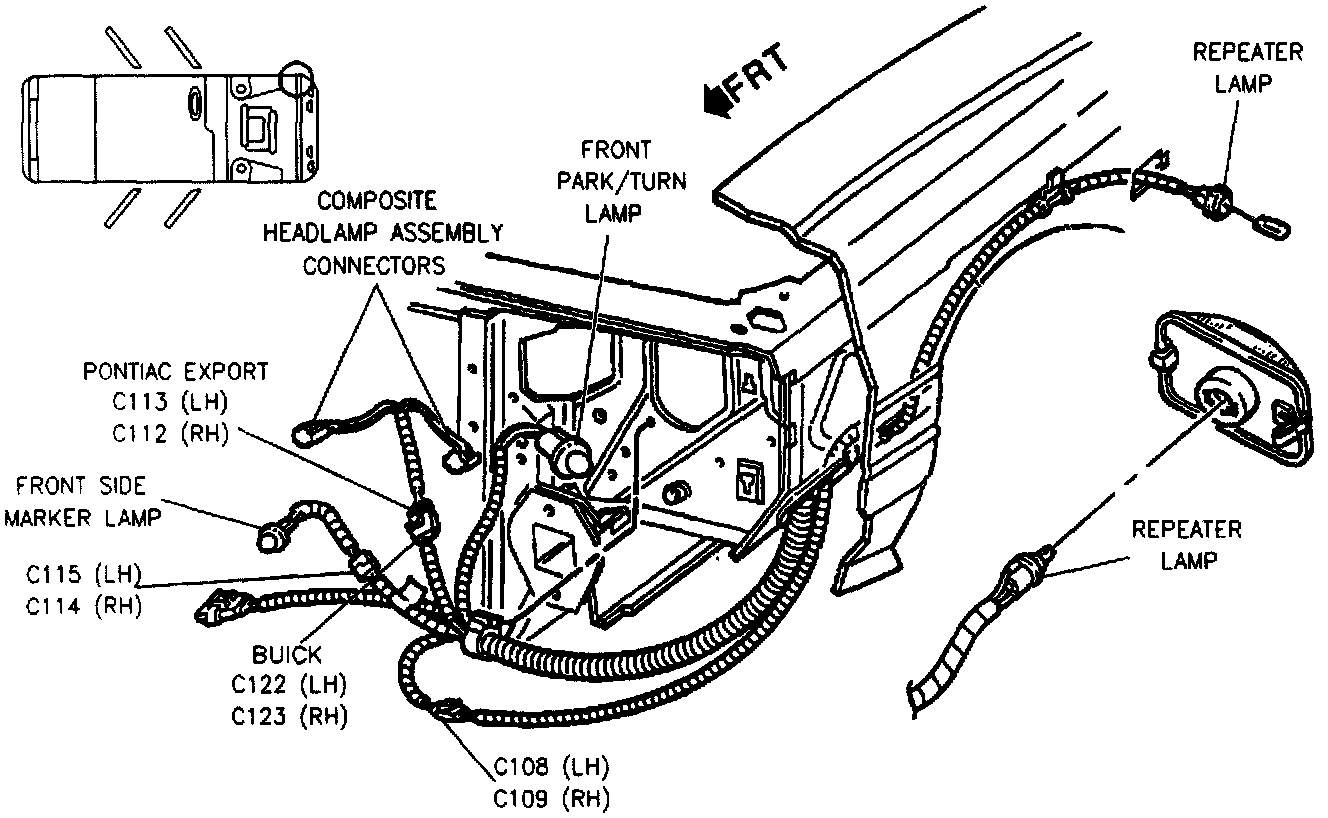 FRT

REPEATER LAMP

FRONT PARK/TURN LAMP

COMPOSITE HEADLAMP ASSEMBLY CONNECTORS

PONTIAC EXPORT
C113 (LH)
C112 (RH)

FRONT SIDE MARKER LAMP

C115 (LH)
C114 (RH)

BUICK
C122 (LH)
C123 (RH)

C108 (LH)
C109 (RH)

REPEATER LAMP