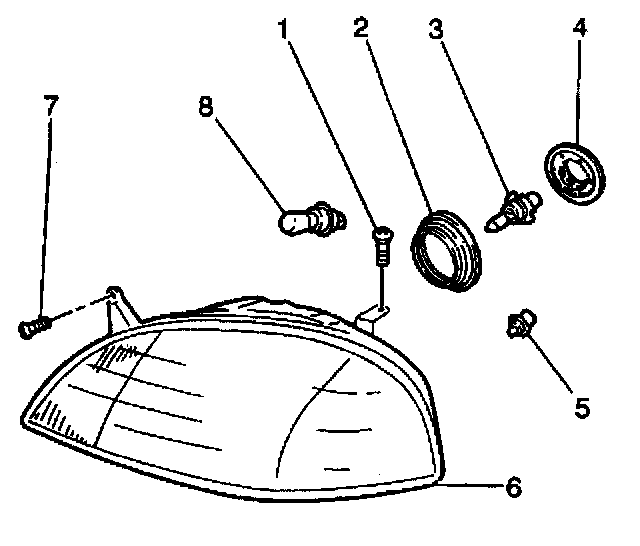 1
2
3
4
7
8
5
6