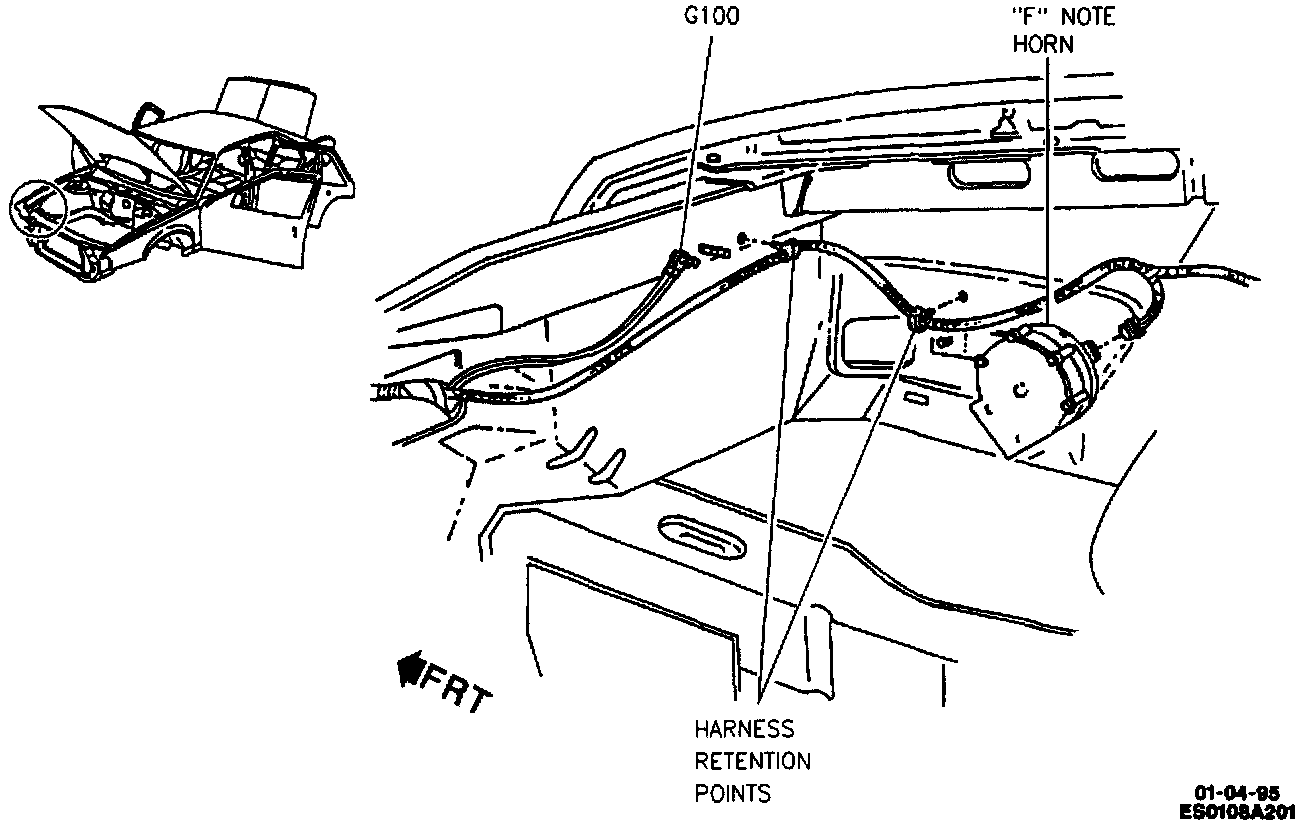 G100

"F" NOTE HORN

FRT

HARNESS RETENTION POINTS

01-04-95
ES0108A201