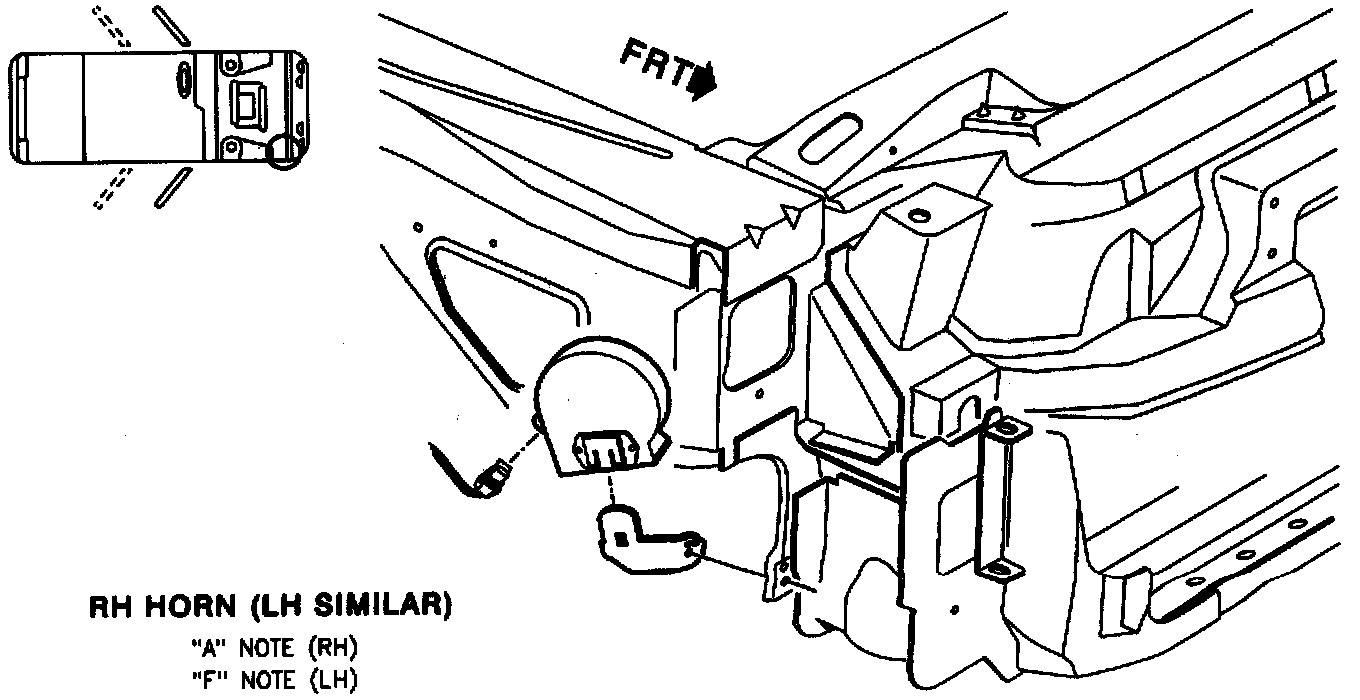 FRT

RH HORN (LH SIMILAR)
"A" NOTE (RH)
"F" NOTE (LH)