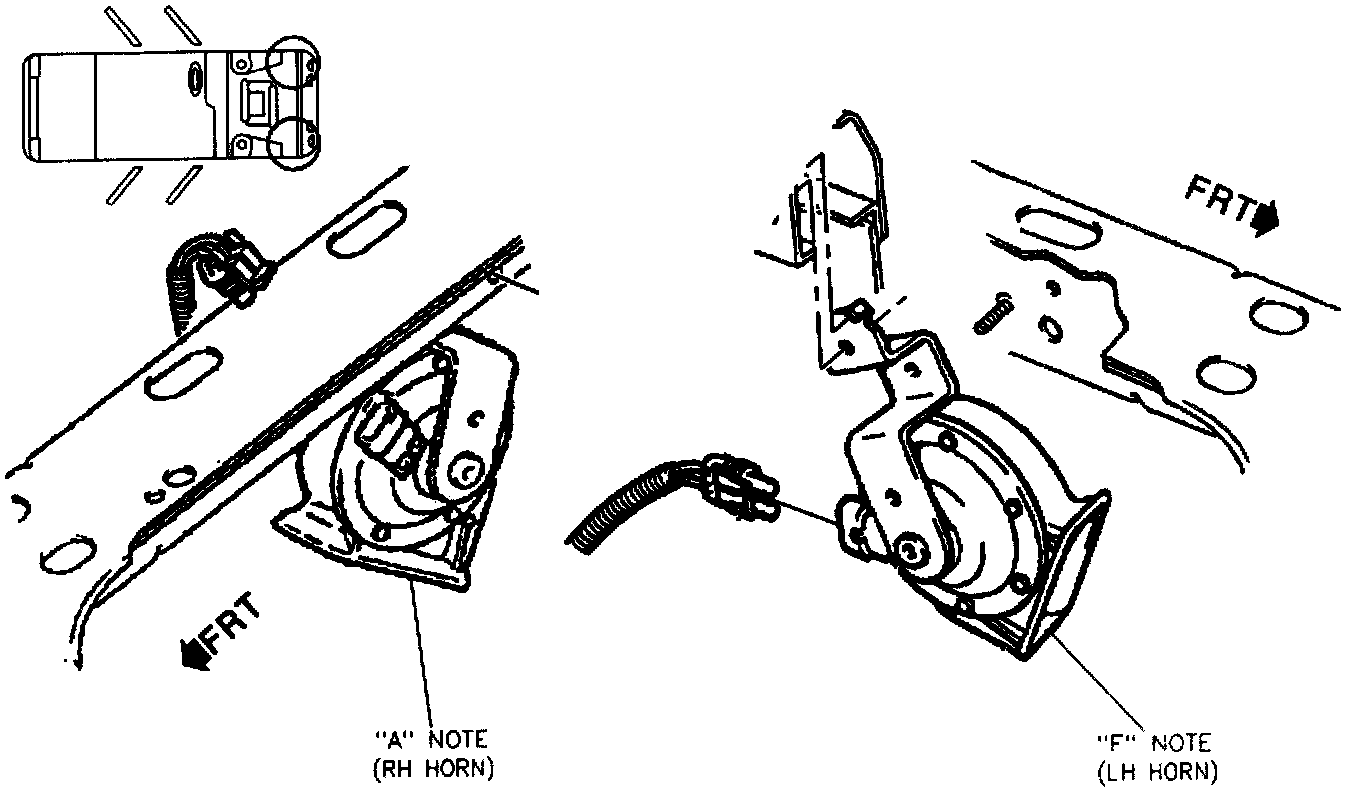 FRT

FRT

"A" NOTE
(RH HORN)

"F" NOTE
(LH HORN)