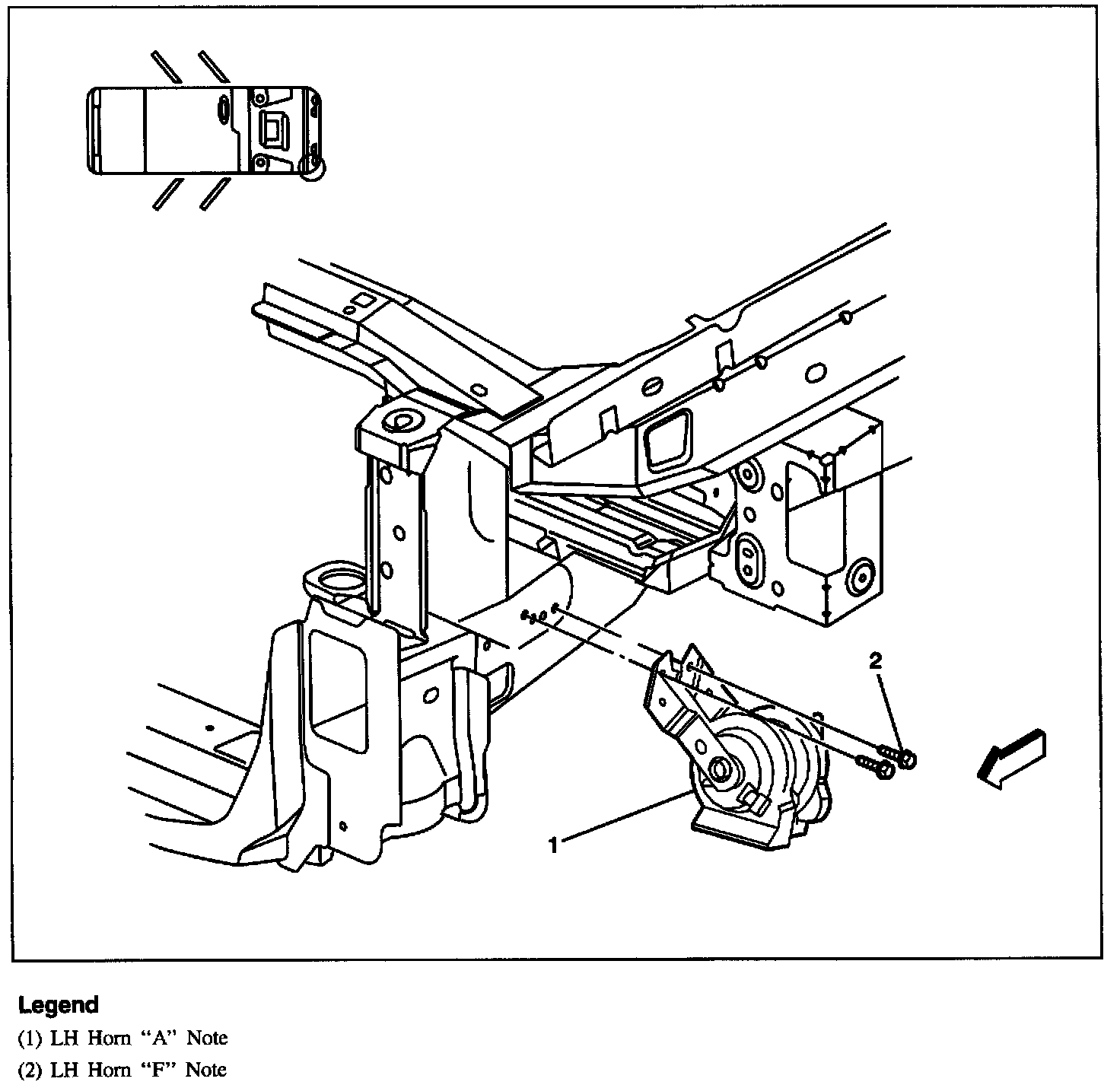 2

1

Legend
(1) LH Horn “A” Note
(2) LH Horn “F” Note