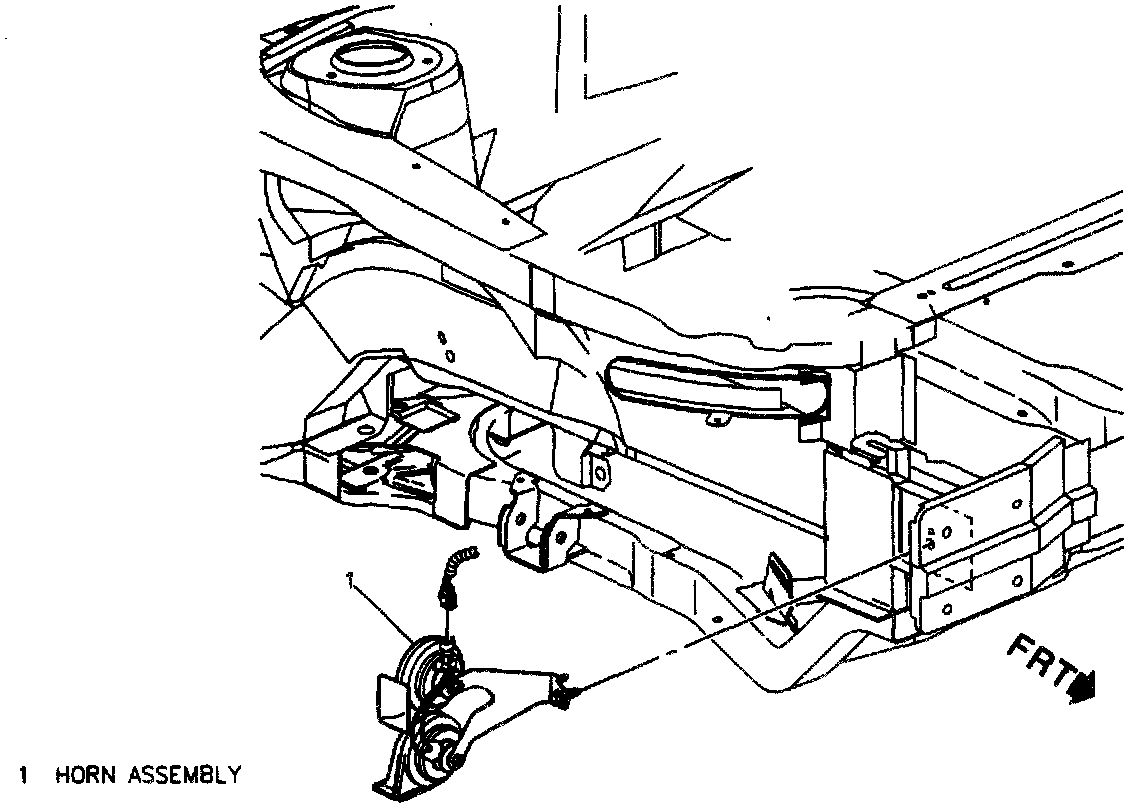 1

FRT

1 HORN ASSEMBLY