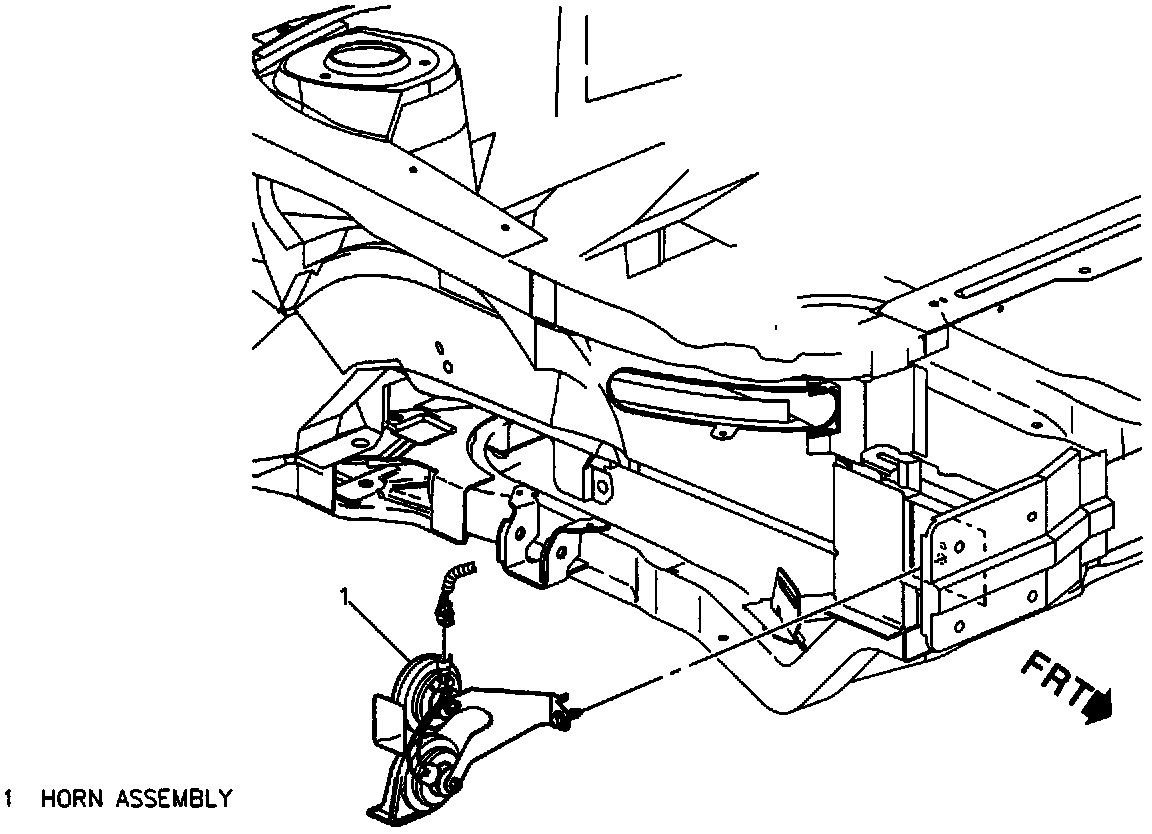 1

FRT

1 HORN ASSEMBLY