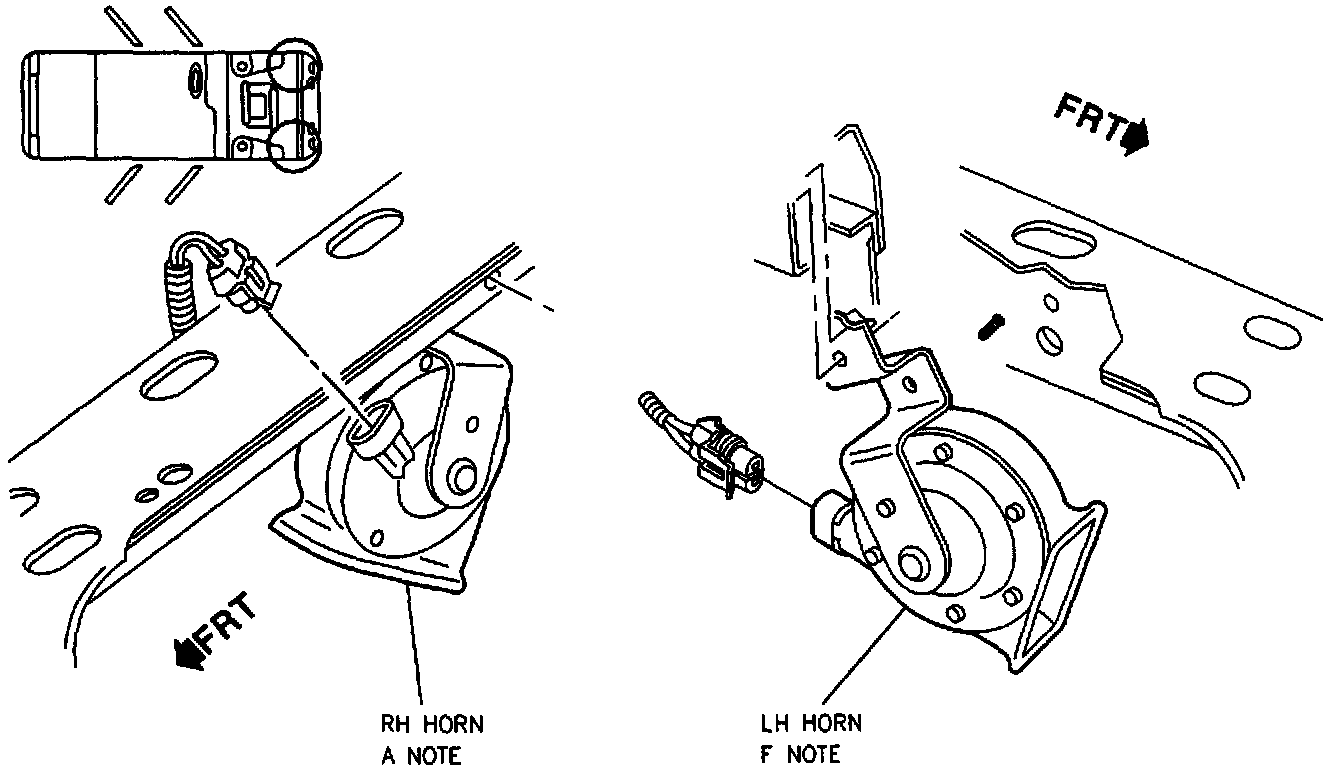 FRT

FRT

RH HORN
A NOTE

LH HORN
F NOTE