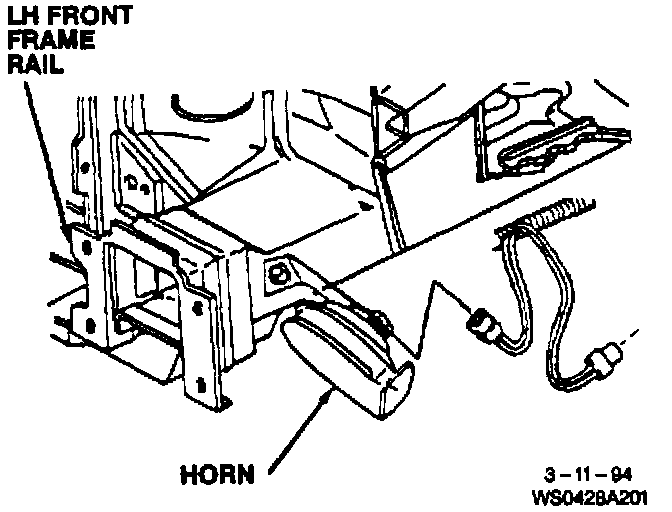 LH FRONT FRAME RAIL

HORN

3 – 11 – 94
WS0428A201