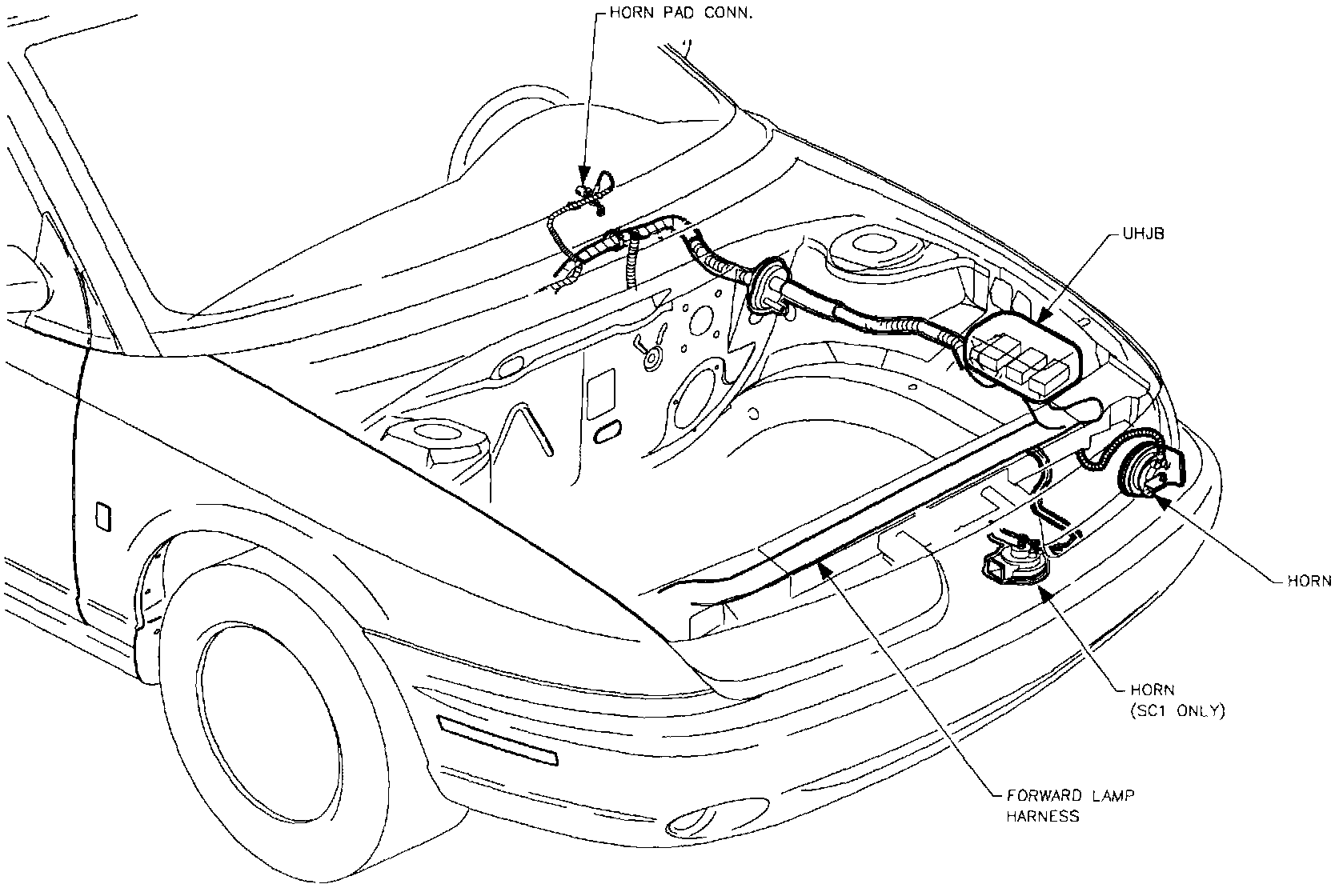 HORN PAD CONN.

UHJB

HORN

HORN
(SC1 ONLY)

FORWARD LAMP
HARNESS