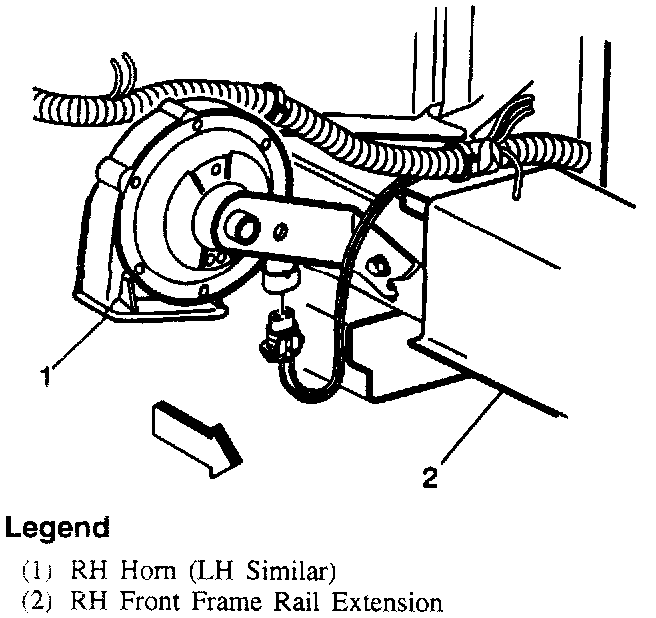 1

2

Legend

(1) RH Horn (LH Similar)
(2) RH Front Frame Rail Extension