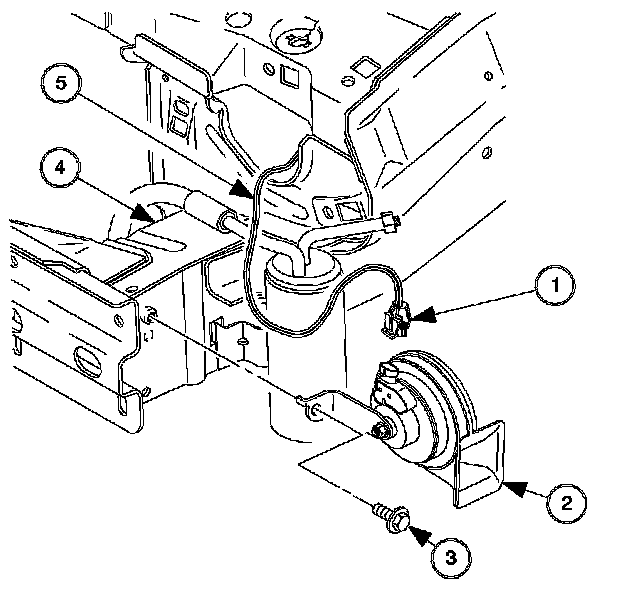 5
4
1
2
3