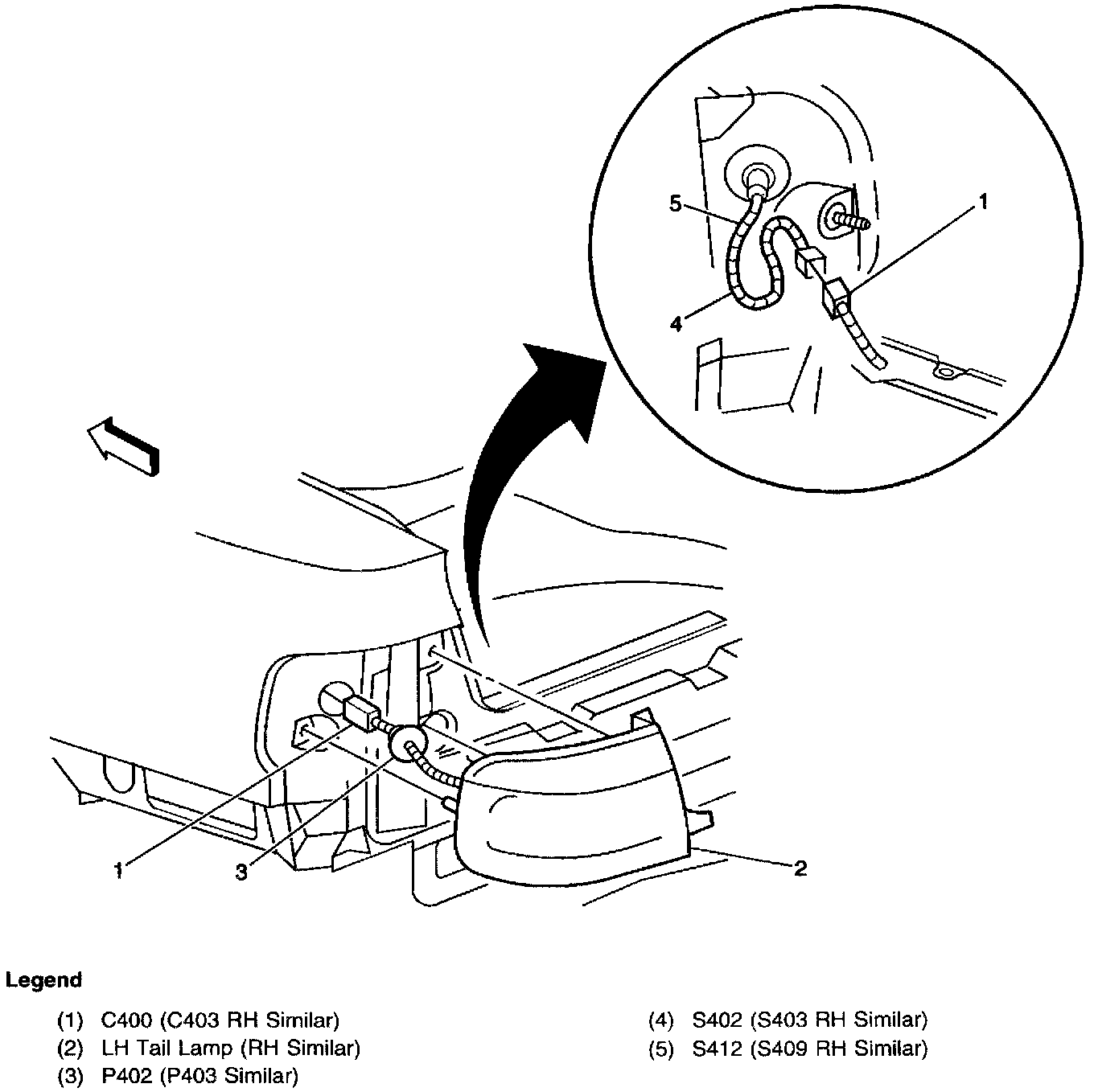 5

1

4

1

3

2

Legend

(1) C400 (C403 RH Similar)
(2) LH Tail Lamp (RH Similar)
(3) P402 (P403 Similar)

(4) S402 (S403 RH Similar)
(5) S412 (S409 RH Similar)