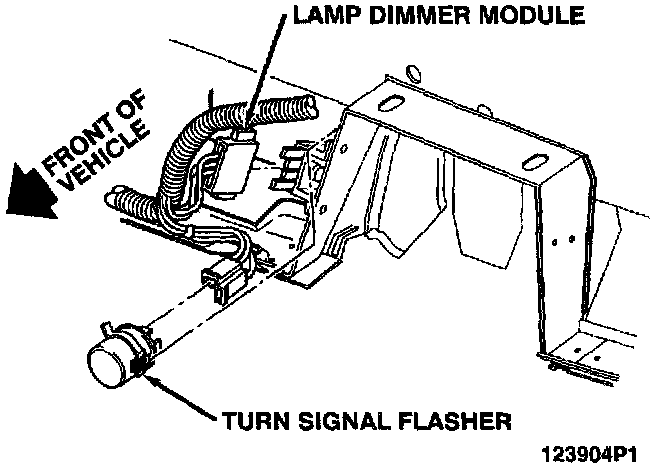 LAMP DIMMER MODULE

FRONT OF VEHICLE

TURN SIGNAL FLASHER

123904P1