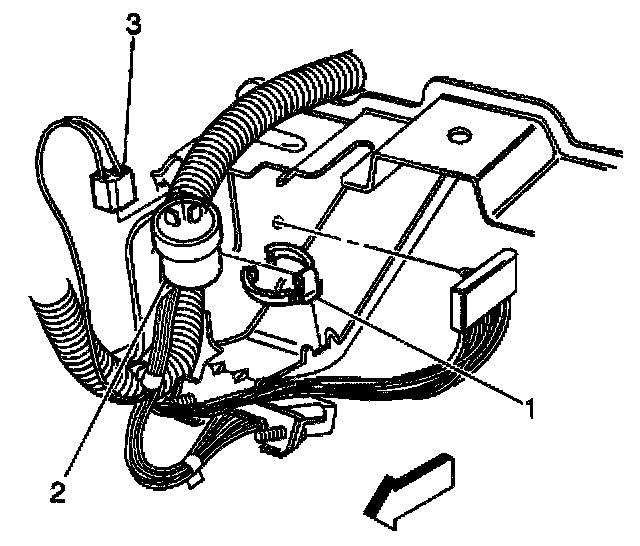 3
1
2