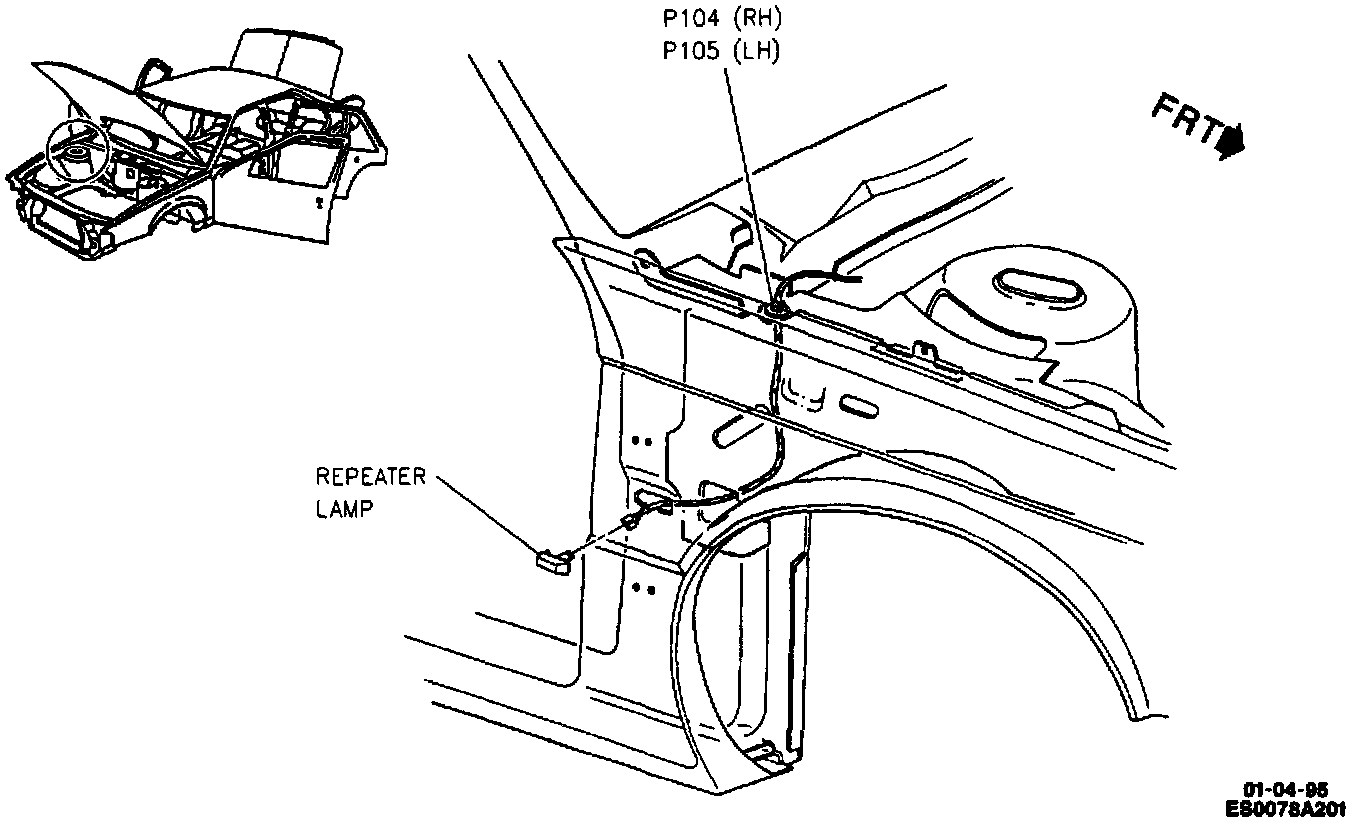 P104 (RH)
P105 (LH)

FRT

REPEATER LAMP

01-04-95
ES0078A201