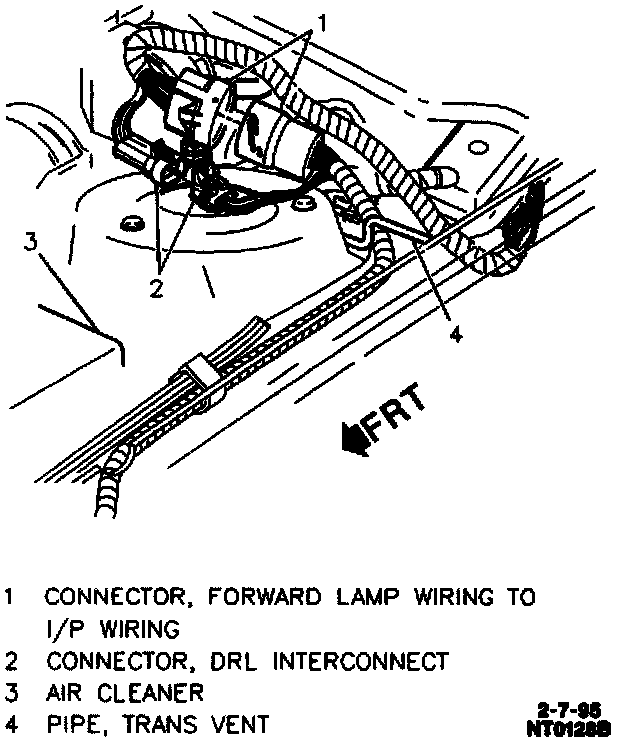 1

3

2

4

FRT

1 CONNECTOR, FORWARD LAMP WIRING TO I/P WIRING
2 CONNECTOR, DRL INTERCONNECT
3 AIR CLEANER
4 PIPE, TRANS VENT

2-7-95
NT0128B