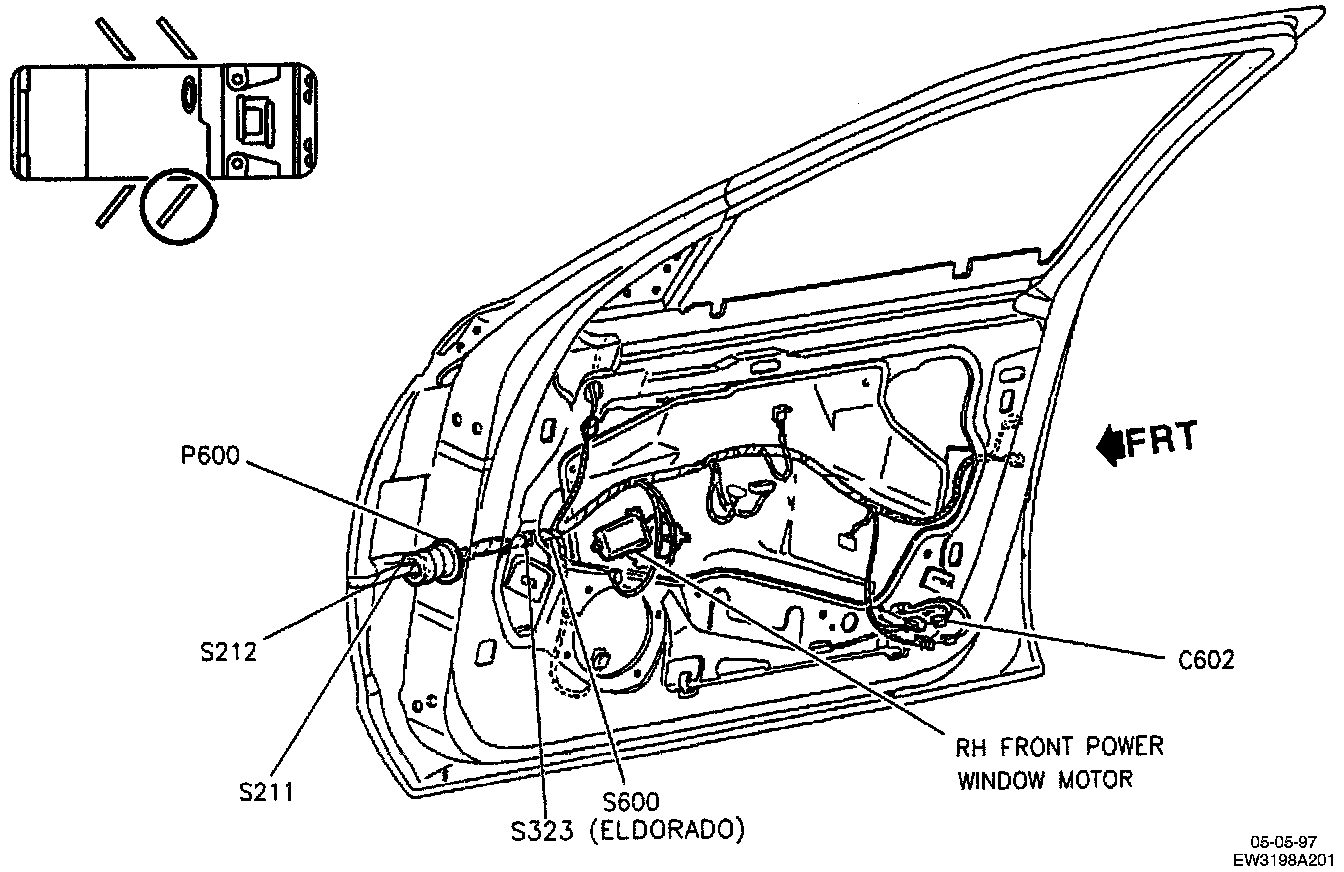 FRT

P600

S212

S211

S323 (ELDORADO)

S600

RH FRONT POWER WINDOW MOTOR

C602

05-05-97
EW3198A201