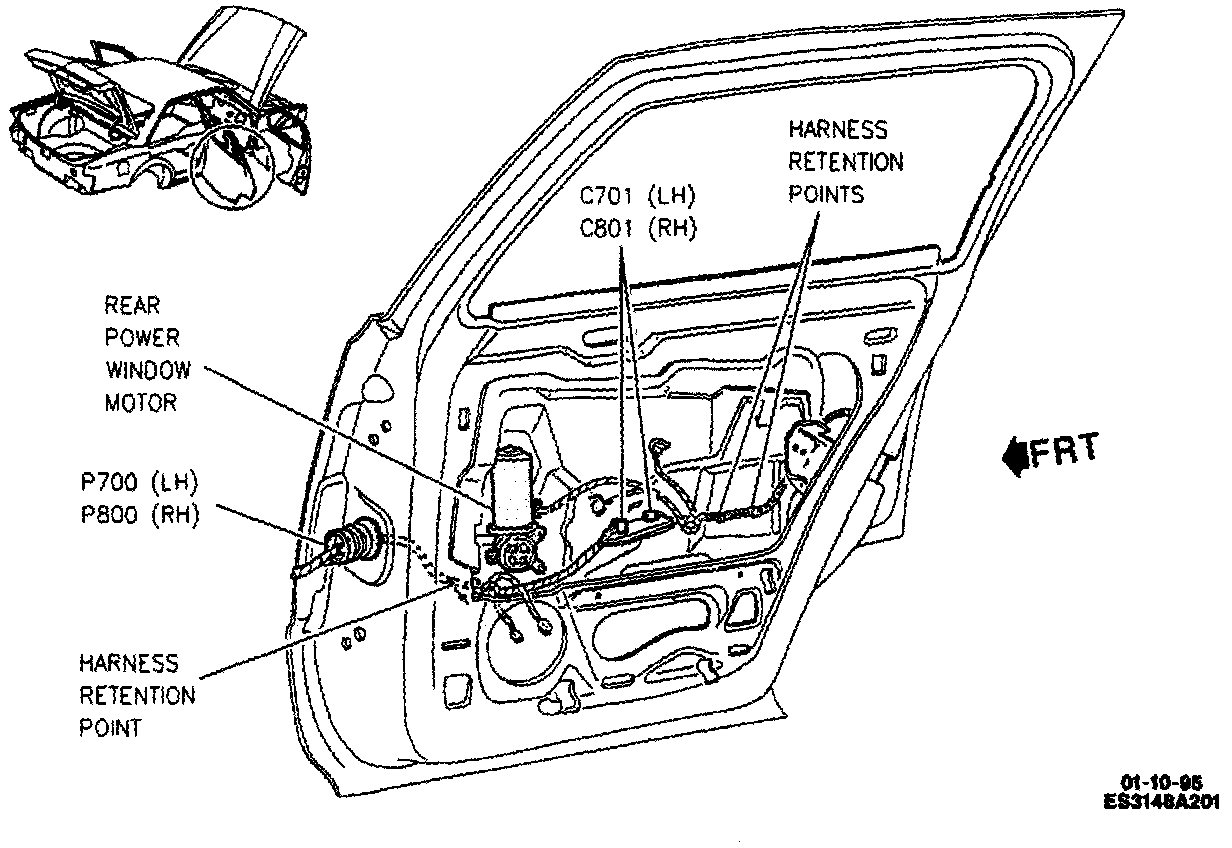 HARNESS RETENTION POINTS

C701 (LH)
C801 (RH)

REAR POWER WINDOW MOTOR

P700 (LH)
P800 (RH)

FRT

HARNESS RETENTION POINT

01-10-95
ES3148A201