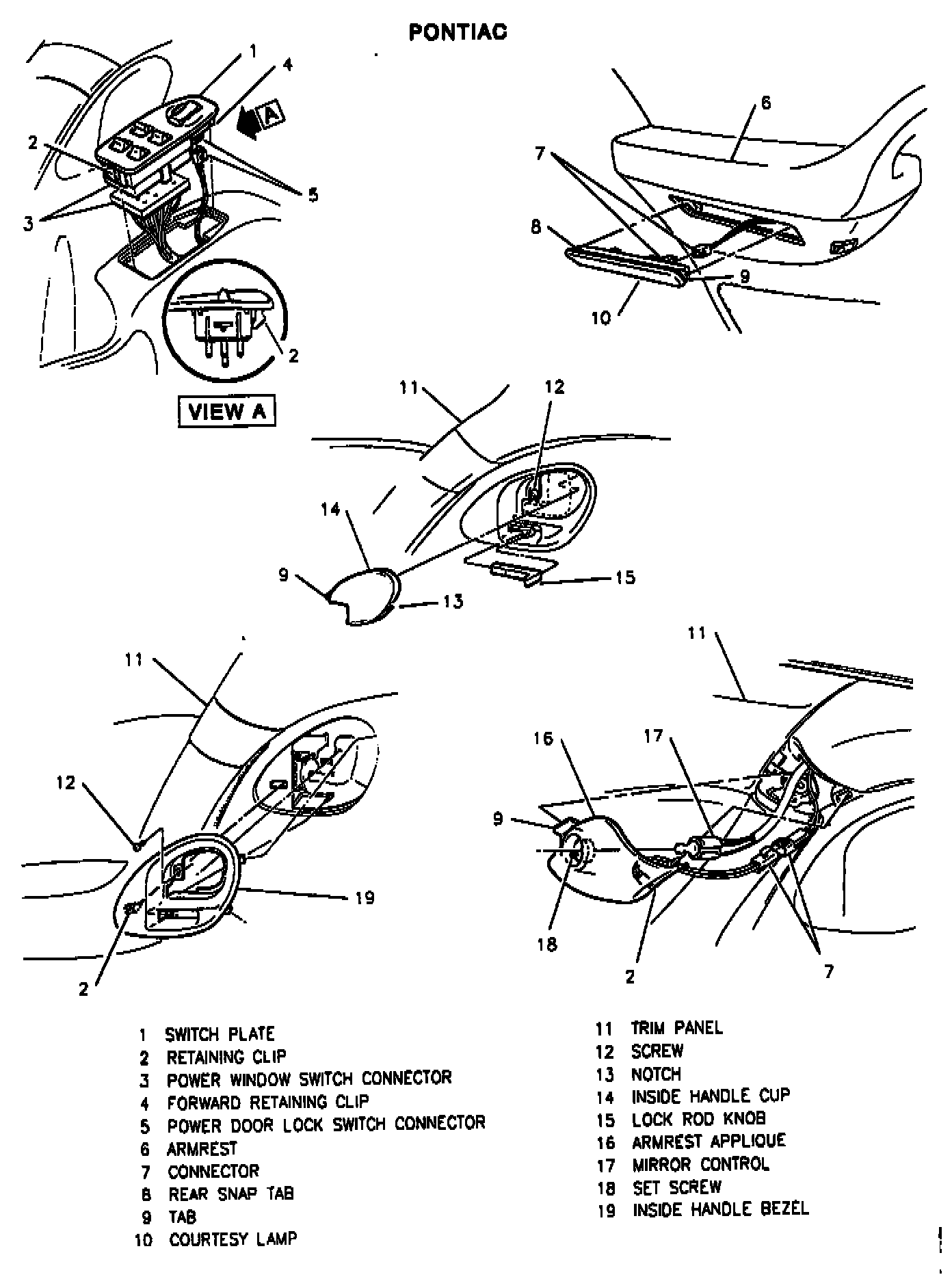 PONTIAC

1
4
A
2
5
3
2
VIEW A

6
7
8
9
10

11
12
14
9
15
13

11
12
19
2

11
16
17
9
18
2
7

1 SWITCH PLATE
2 RETAINING CLIP
3 POWER WINDOW SWITCH CONNECTOR
4 FORWARD RETAINING CLIP
5 POWER DOOR LOCK SWITCH CONNECTOR
6 ARMREST
7 CONNECTOR
8 REAR SNAP TAB
9 TAB
10 COURTESY LAMP

11 TRIM PANEL
12 SCREW
13 NOTCH
14 INSIDE HANDLE CUP
15 LOCK ROD KNOB
16 ARMREST APPLIQUE
17 MIRROR CONTROL
18 SET SCREW
19 INSIDE HANDLE BEZEL