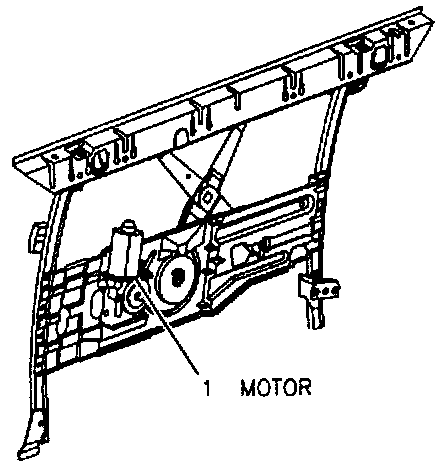 1 MOTOR