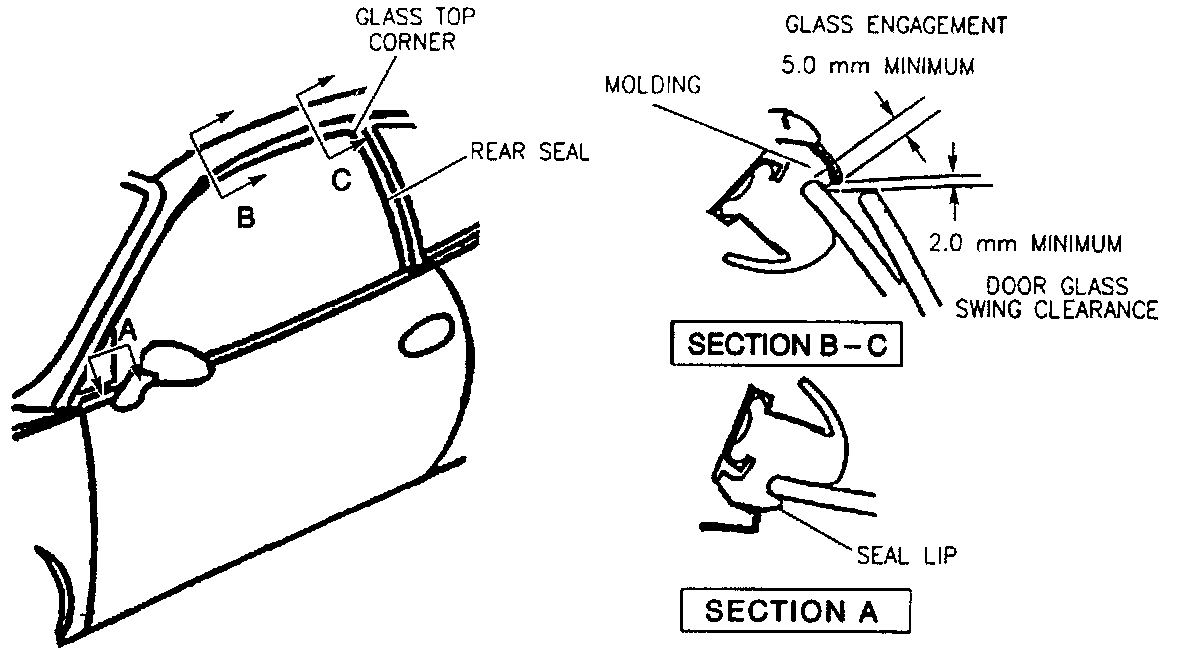 GLASS TOP CORNER

REAR SEAL

B

C

A

GLASS ENGAGEMENT

5.0 mm MINIMUM

MOLDING

2.0 mm MINIMUM

DOOR GLASS SWING CLEARANCE

SECTION B – C

SEAL LIP

SECTION A