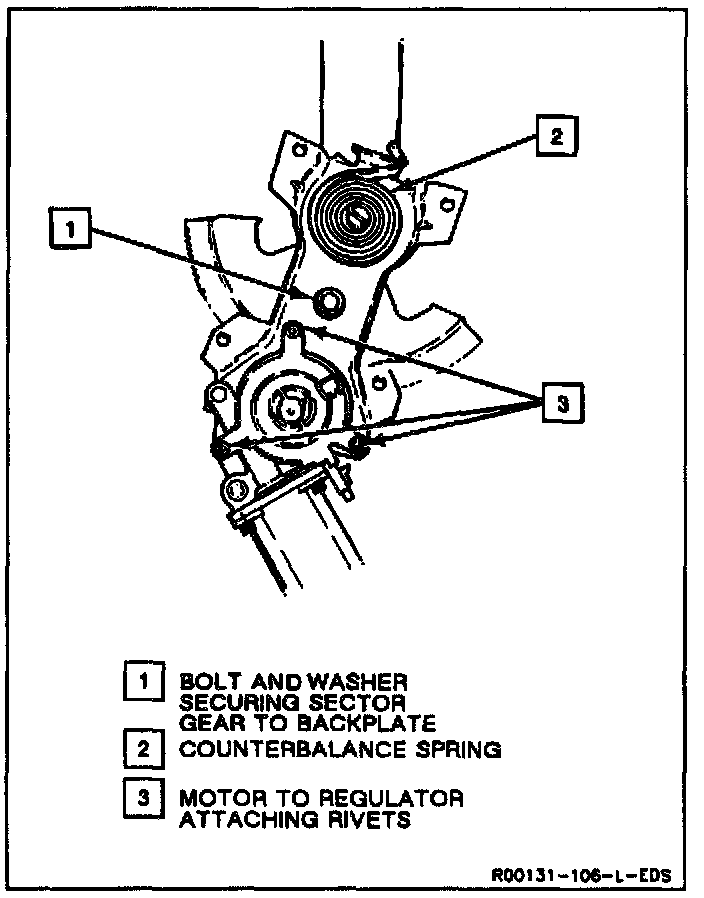 2

1

3

1 BOLT AND WASHER SECURING SECTOR GEAR TO BACKPLATE

2 COUNTERBALANCE SPRING

3 MOTOR TO REGULATOR ATTACHING RIVETS

R00131-106-L-EDS