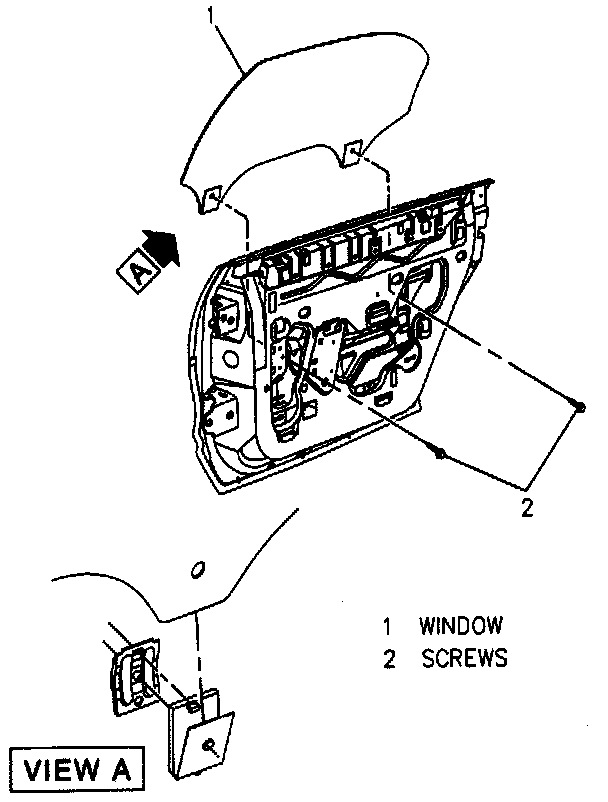 1

A

2

1 WINDOW
2 SCREWS

VIEW A