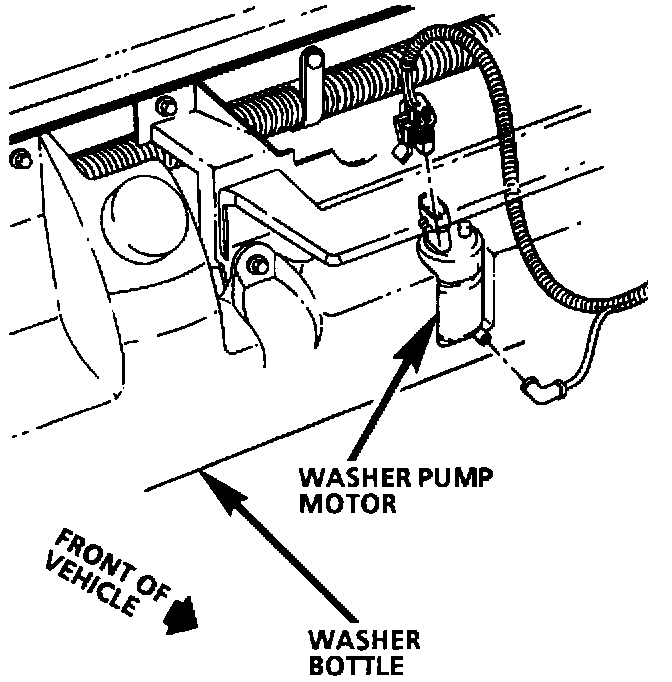 WASHER PUMP MOTOR

FRONT OF VEHICLE

WASHER BOTTLE