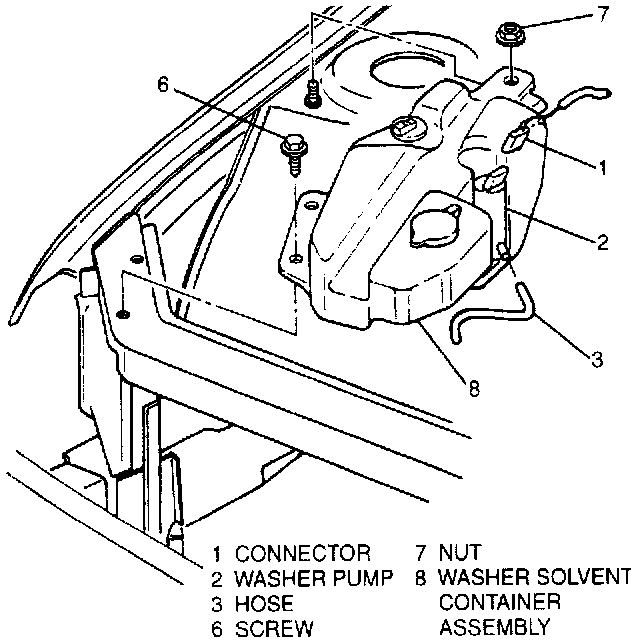 7
6
1
2
3
8

1 CONNECTOR
2 WASHER PUMP
3 HOSE
6 SCREW

7 NUT
8 WASHER SOLVENT CONTAINER ASSEMBLY