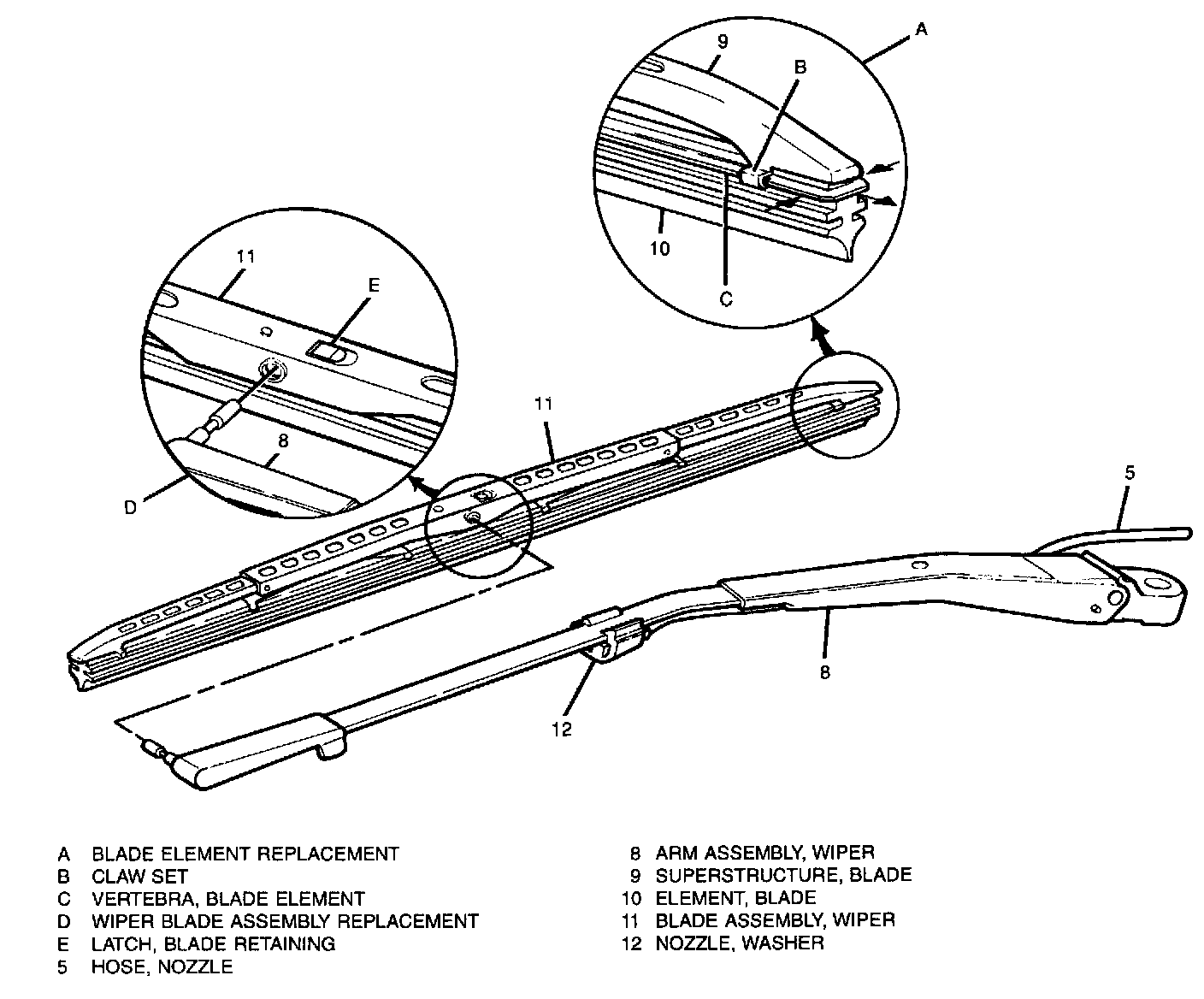 A
9
B
10
C
11
E
8
D
11
5
8
12

A BLADE ELEMENT REPLACEMENT
B CLAW SET
C VERTEBRA, BLADE ELEMENT
D WIPER BLADE ASSEMBLY REPLACEMENT
E LATCH, BLADE RETAINING
5 HOSE, NOZZLE

8 ARM ASSEMBLY, WIPER
9 SUPERSTRUCTURE, BLADE
10 ELEMENT, BLADE
11 BLADE ASSEMBLY, WIPER
12 NOZZLE, WASHER