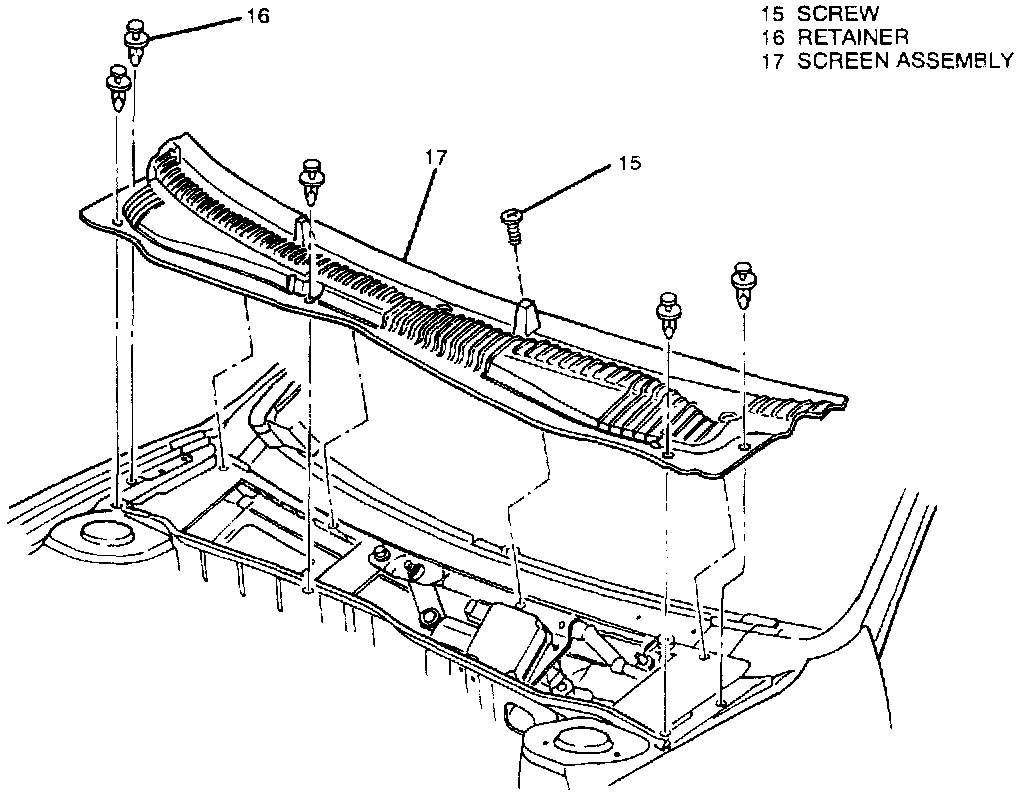 16

15 SCREW
16 RETAINER
17 SCREEN ASSEMBLY

17

15