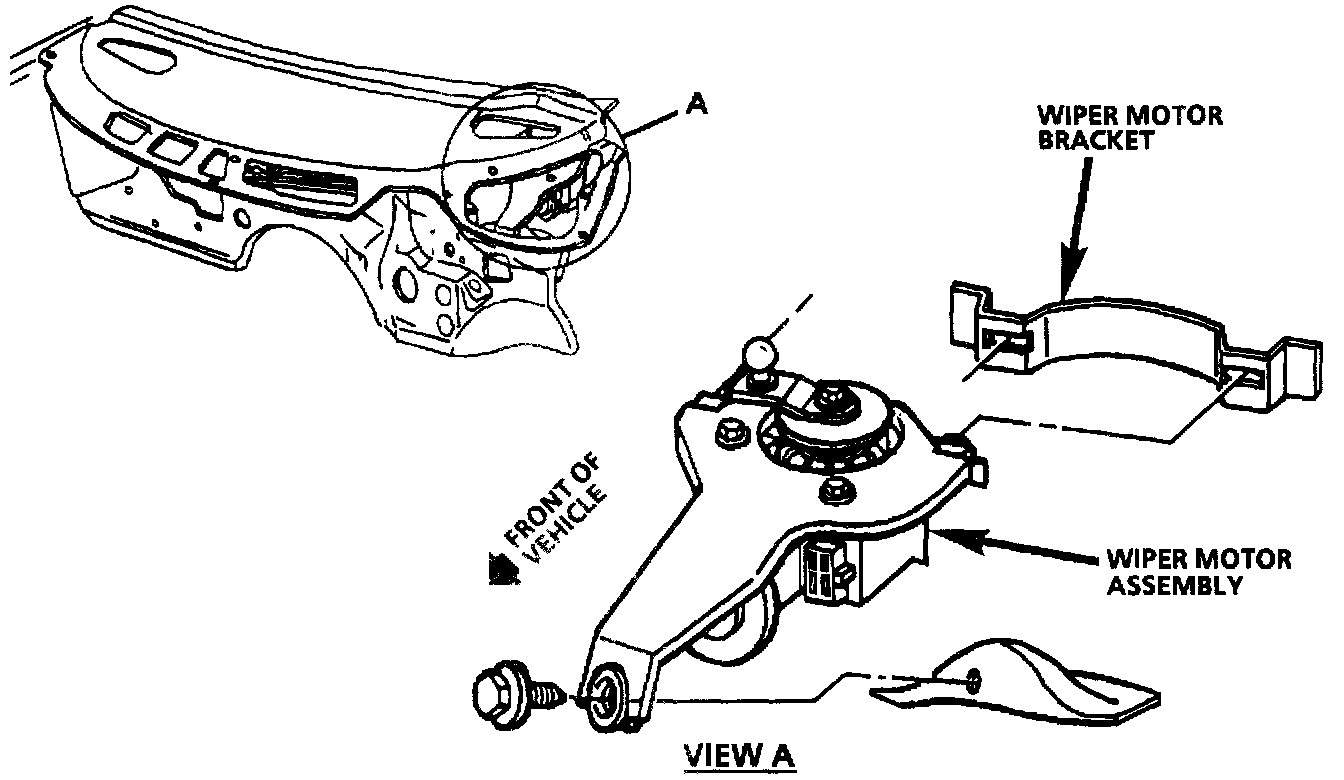 A

WIPER MOTOR BRACKET

FRONT OF VEHICLE

WIPER MOTOR ASSEMBLY

VIEW A