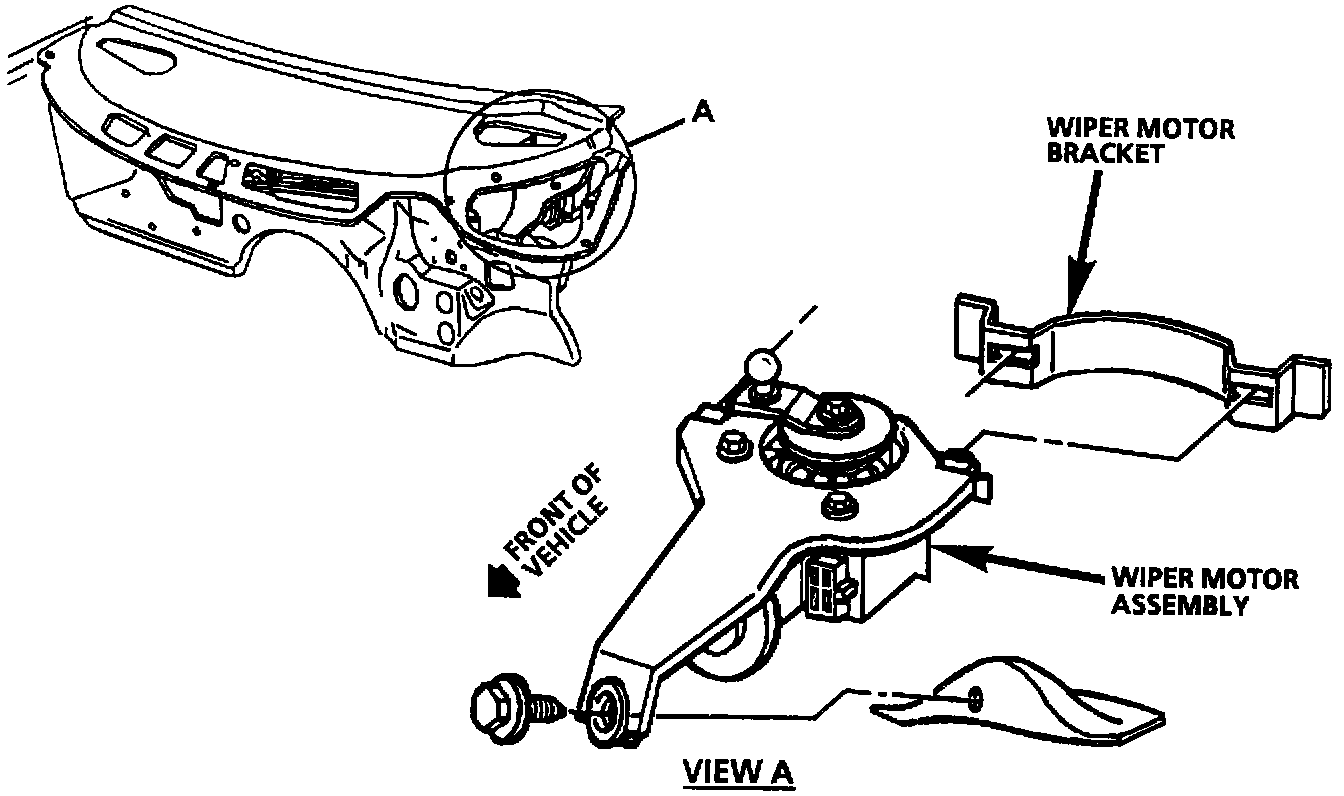 A

WIPER MOTOR BRACKET

FRONT OF VEHICLE

WIPER MOTOR ASSEMBLY

VIEW A