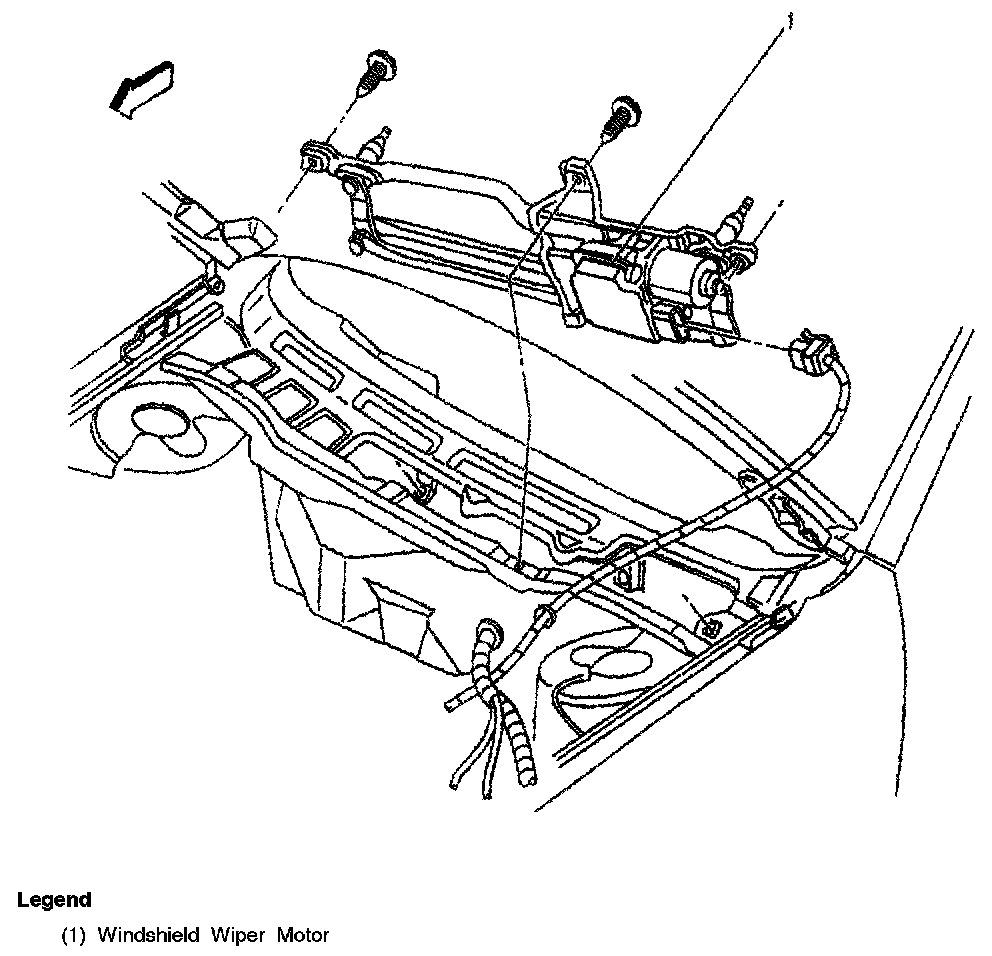 1

Legend

(1) Windshield Wiper Motor