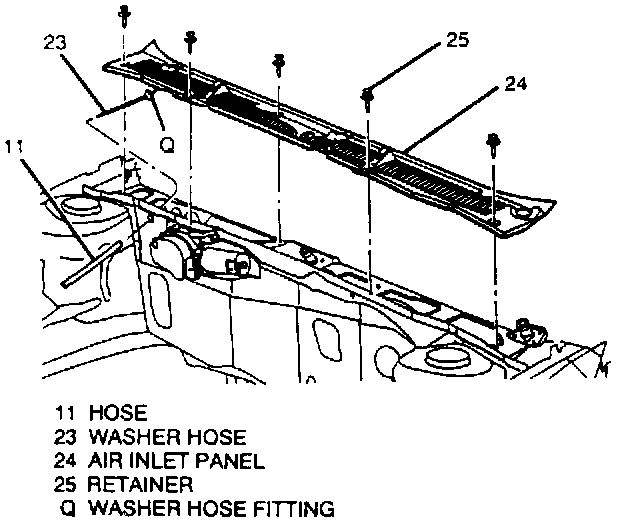 23

25

24

Q

11

11 HOSE
23 WASHER HOSE
24 AIR INLET PANEL
25 RETAINER
Q WASHER HOSE FITTING