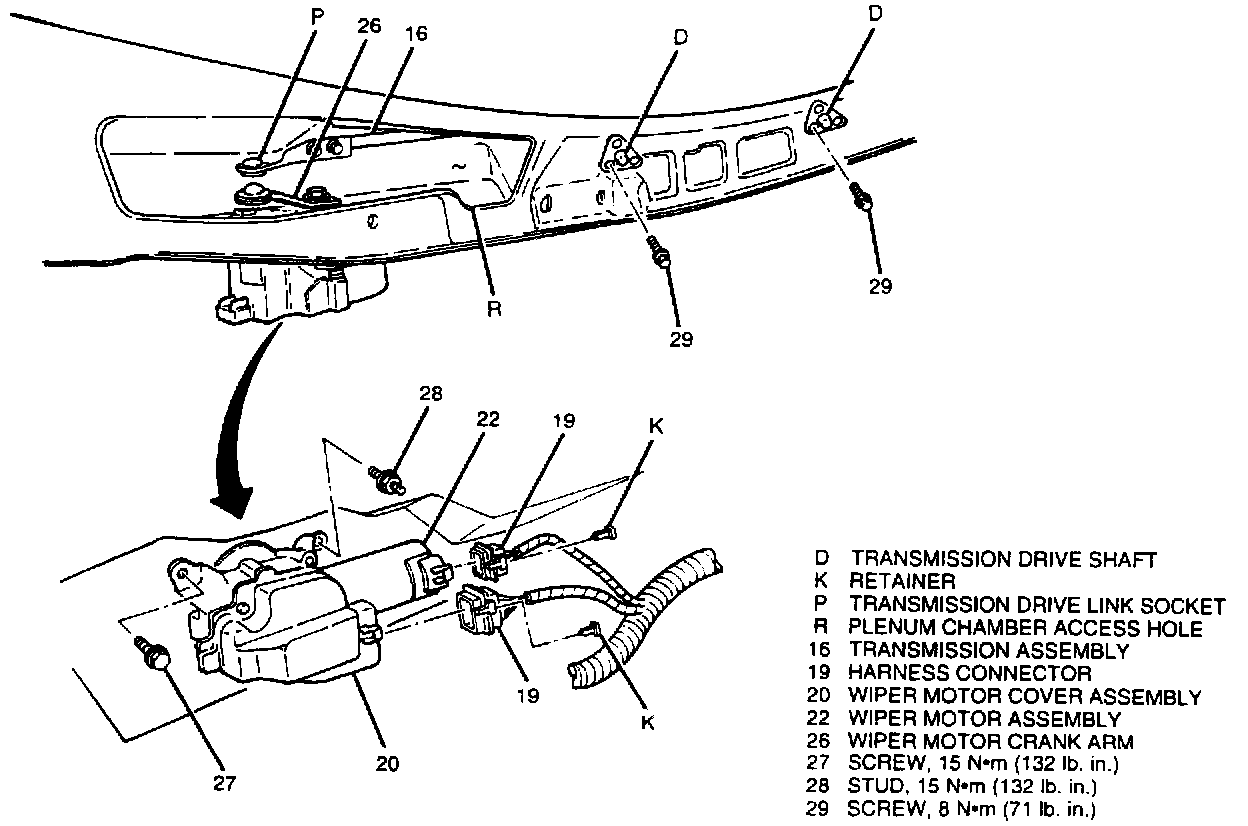 P
26
16
D
D
R
29
29
28
22
19
K
19
K
27
20

D TRANSMISSION DRIVE SHAFT
K RETAINER
P TRANSMISSION DRIVE LINK SOCKET
R PLENUM CHAMBER ACCESS HOLE
16 TRANSMISSION ASSEMBLY
19 HARNESS CONNECTOR
20 WIPER MOTOR COVER ASSEMBLY
22 WIPER MOTOR ASSEMBLY
26 WIPER MOTOR CRANK ARM
27 SCREW, 15 N•m (132 lb. in.)
28 STUD, 15 N•m (132 lb. in.)
29 SCREW, 8 N•m (71 lb. in.)